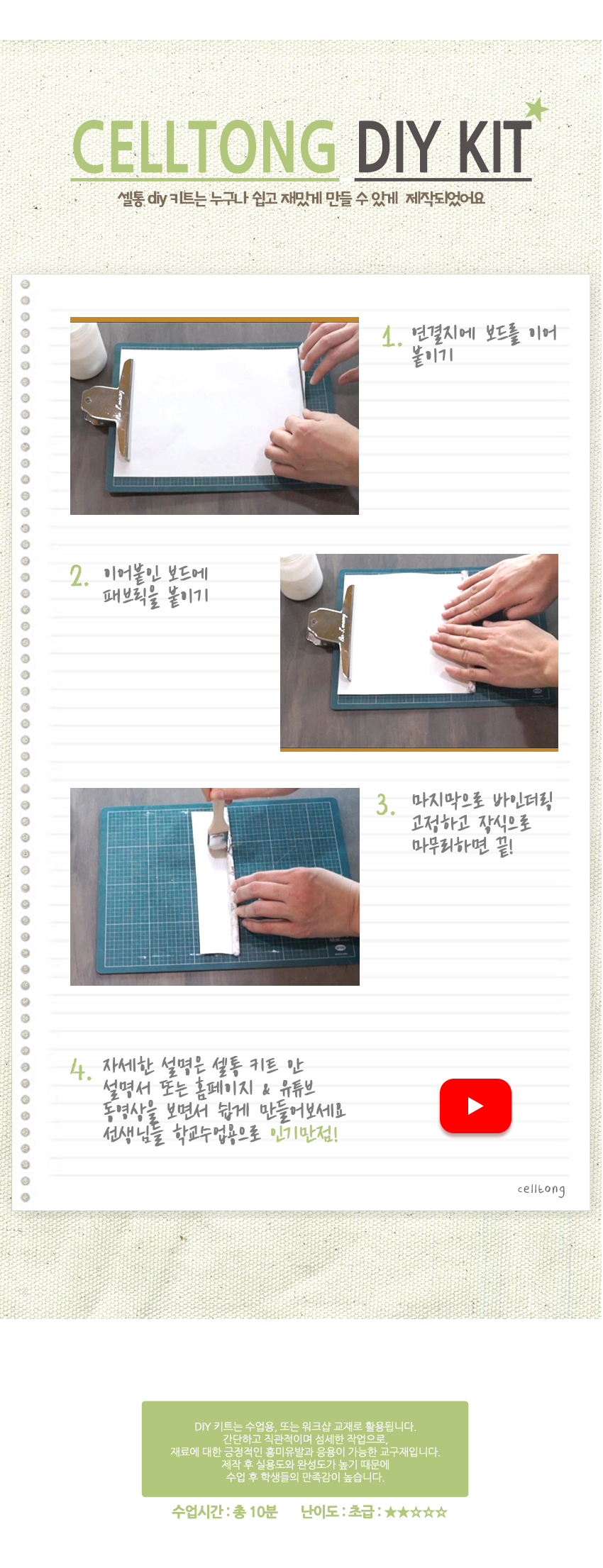 CELLTONG DIY KIT

셀통 diy 키트는 누구나 쉽고 재밌게 만들 수 있게 제작되었어요

1. 연결지에 보드를 이어 붙이기

2. 이어붙인 보드에 패브릭을 붙이기

3. 마지막으로 바인더링 고정하고 장식으로 마무리하면 끝!

4. 자세한 설명은 셀통 키트 안 설명서 또는 홈페이지 & 유튜브 동영상을 보면서 쉽게 만들어보세요 선생님들 학교수업용으로 인기만점!

celltong

DIY 키트는 수업용, 또는 워크샵 교재로 활용됩니다.
간단하고 직관적이며 섬세한 작업으로,
재료에 대한 긍정적인 흥미유발과 응용이 가능한 교구재입니다.
제작 후 실용도와 완성도가 높기 때문에
수업 후 학생들의 만족감이 높습니다.

수업시간 : 총 10분 난이도 : 초급 : ★★☆☆☆