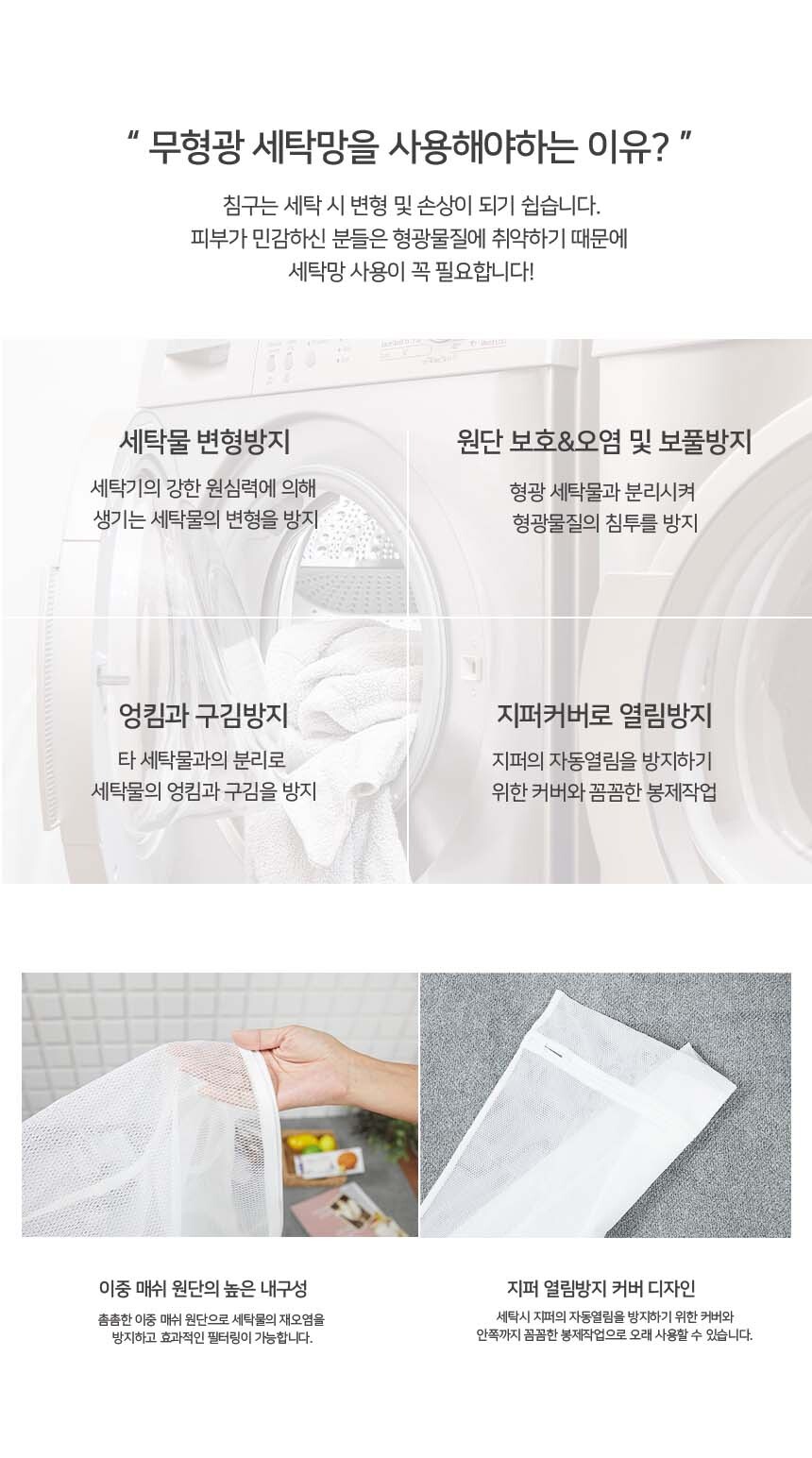 " 무형광 세탁망을 사용해야하는 이유? "

침구는 세탁 시 변형 및 손상이 되기 쉽습니다.
피부가 민감하신 분들은 형광물질에 취약하기 때문에
세탁망 사용이 꼭 필요합니다!

세탁물 변형방지

세탁기의 강한 원심력에 의해
생기는 세탁물의 변형을 방지

원단 보호&오염 및 보풀방지

형광 세탁물과 분리시켜
형광물질의 침투를 방지

엉킴과 구김방지

타 세탁물과의 분리로
세탁물의 엉킴과 구김을 방지

지퍼커버로 열림방지

지퍼의 자동열림을 방지하기
위한 커버와 꼼꼼한 봉제작업

이중 매쉬 원단의 높은 내구성

촘촘한 이중 매쉬 원단으로 세탁물의 재오염을
방지하고 효과적인 필터링이 가능합니다.

지퍼 열림방지 커버 디자인

세탁시 지퍼의 자동열림을 방지하기 위한 커버와
안쪽까지 꼼꼼한 봉제작업으로 오래 사용할 수 있습니다.