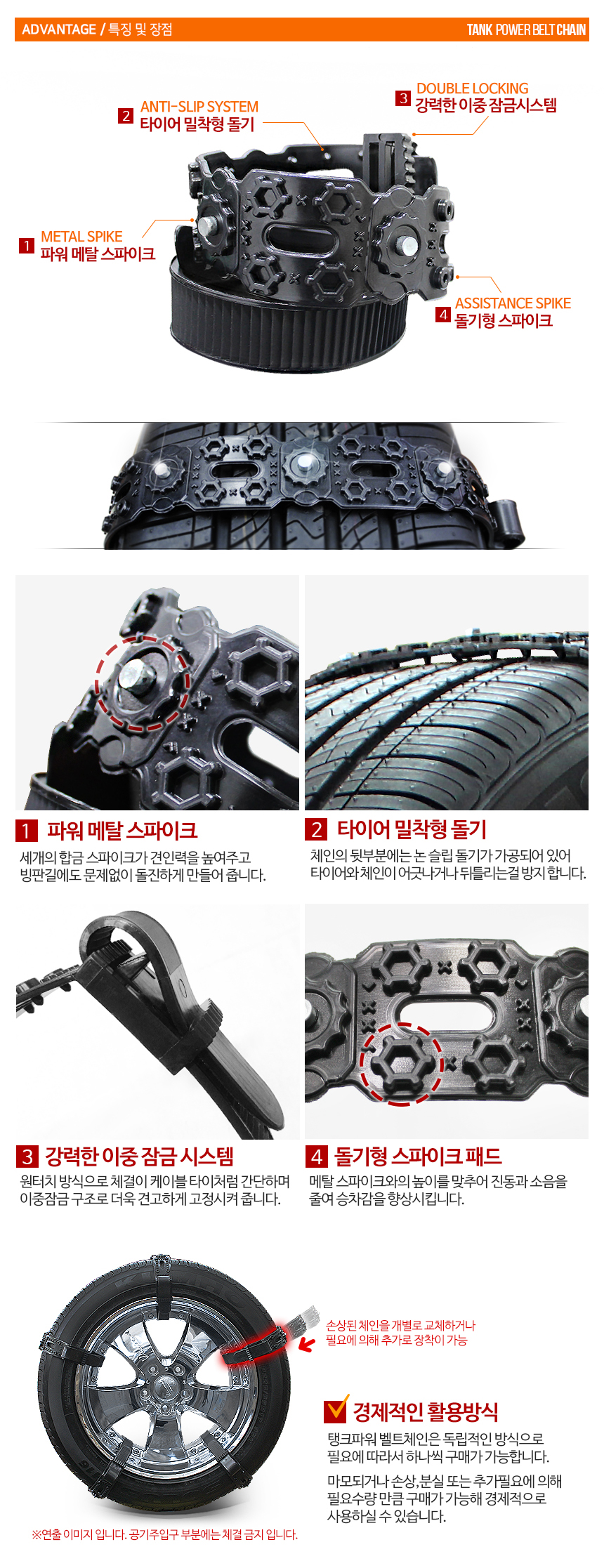 ADVANTAGE / 특징 및 장점

TANK POWER BELT CHAIN

2 ANTI-SLIP SYSTEM
타이어 밀착형 돌기

3 DOUBLE LOCKING
강력한 이중 잠금시스템

1 METAL SPIKE
파워 메탈 스파이크

4 ASSISTANCE SPIKE
돌기형 스파이크

1 파워 메탈 스파이크
세개의 합금 스파이크가 견인력을 높여주고 빙판길에도 문제없이 돌진하게 만들어 줍니다.

2 타이어 밀착형 돌기
체인의 뒷부분에는 논 슬립 돌기가 가공되어 있어 타이어와 체인이 어긋나거나 뒤틀리는걸 방지 합니다.

3 강력한 이중 잠금 시스템
원터치 방식으로 체결이 케이블 타이처럼 간단하며 이중잠금 구조로 더욱 견고하게 고정시켜 줍니다.

4 돌기형 스파이크 패드
메탈 스파이크와의 높이를 맞추어 진동과 소음을 줄여 승차감을 향상시킵니다.

손상된 체인을 개별로 교체하거나 필요에 의해 추가로 장착이 가능

경제적인 활용방식
탱크파워 벨트체인은 독립적인 방식으로 필요에 따라서 하나씩 구매가 가능합니다.

마모되거나 손상,분실 또는 추가필요에 의해 필요수량 만큼 구매가 가능해 경제적으로 사용하실 수 있습니다.

※연출 이미지 입니다. 공기주입구 부분에는 체결 금지 입니다.