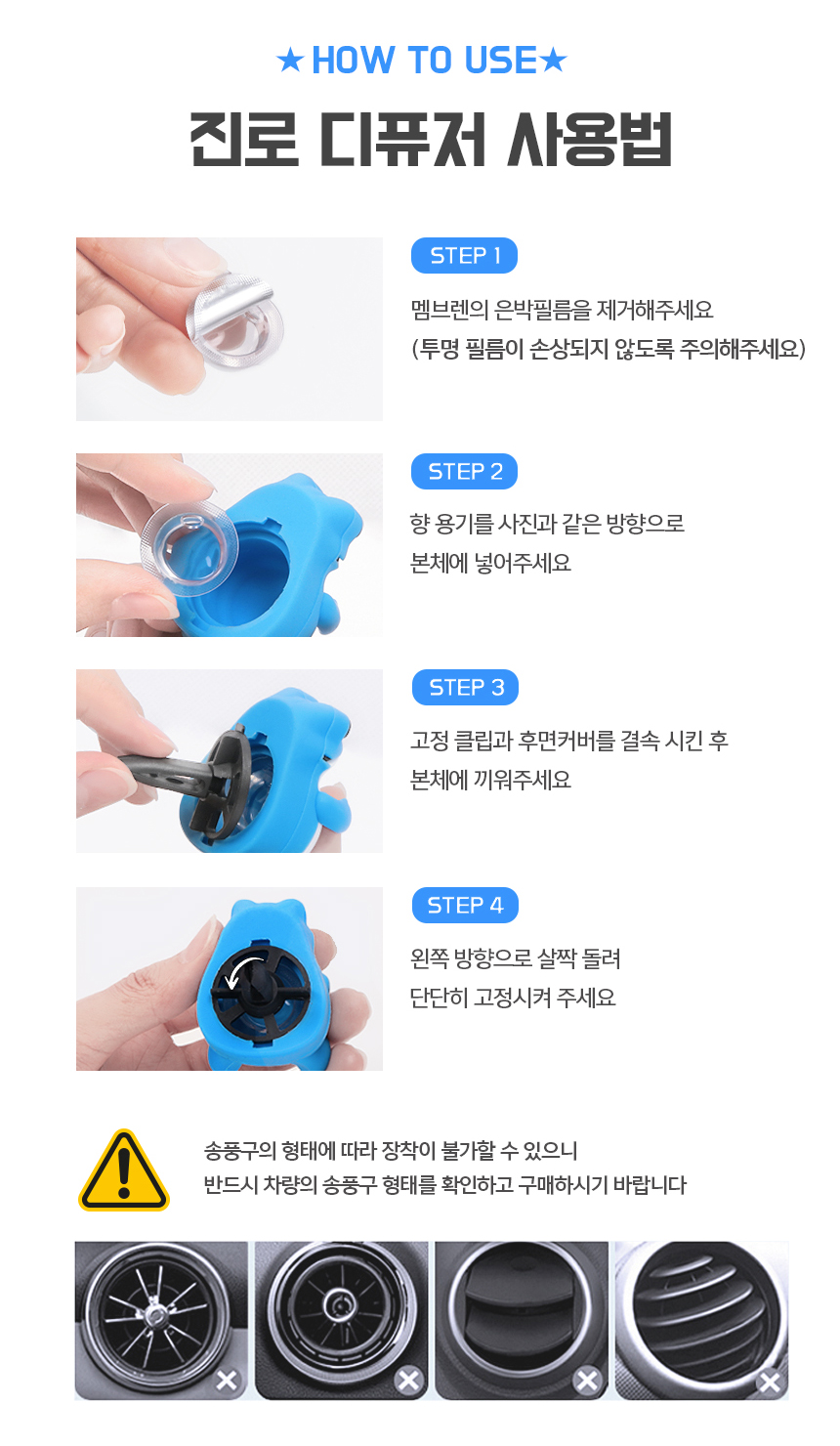 ★HOW TO USE★

진로 디퓨저 사용법

STEP 1

멤브렌의 은박필름을 제거해주세요
(투명 필름이 손상되지 않도록 주의해주세요)

STEP 2

향 용기를 사진과 같은 방향으로
본체에 넣어주세요

STEP 3

고정 클립과 후면커버를 결속 시킨 후
본체에 끼워주세요

STEP 4

왼쪽 방향으로 살짝 돌려
단단히 고정시켜 주세요

송풍구의 형태에 따라 장착이 불가할 수 있으니
반드시 차량의 송풍구 형태를 확인하고 구매하시기 바랍니다