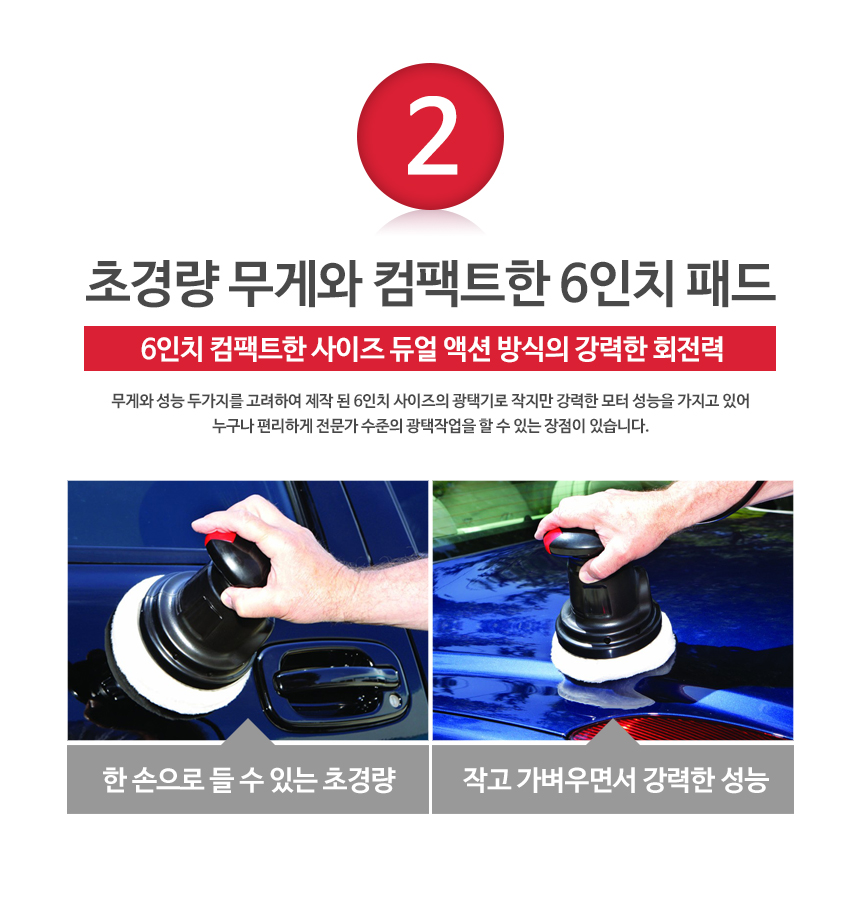 2

초경량 무게와 컴팩트한 6인치 패드

6인치 컴팩트한 사이즈 듀얼 액션 방식의 강력한 회전력

무게와 성능 두가지를 고려하여 제작 된 6인치 사이즈의 광택기로 작지만 강력한 모터 성능을 가지고 있어 누구나 편리하게 전문가 수준의 광택작업을 할 수 있는 장점이 있습니다.

한 손으로 들 수 있는 초경량

작고 가벼우면서 강력한 성능