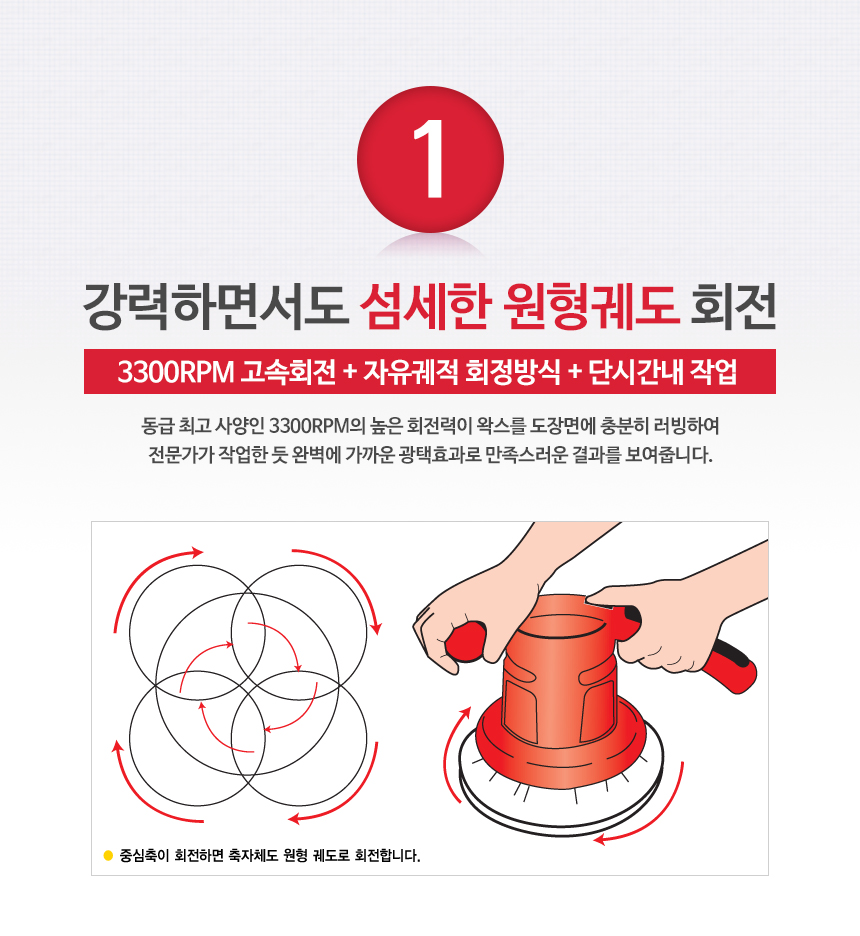 1

강력하면서도 섬세한 원형궤도 회전

3300RPM 고속회전 + 자유궤적 회정방식 + 단시간내 작업

동급 최고 사양인 3300RPM의 높은 회전력이 왁스를 도장면에 충분히 러빙하여 전문가가 작업한 듯 완벽에 가까운 광택효과로 만족스러운 결과를 보여줍니다.

중심축이 회전하면 축자체도 원형 궤도로 회전합니다.