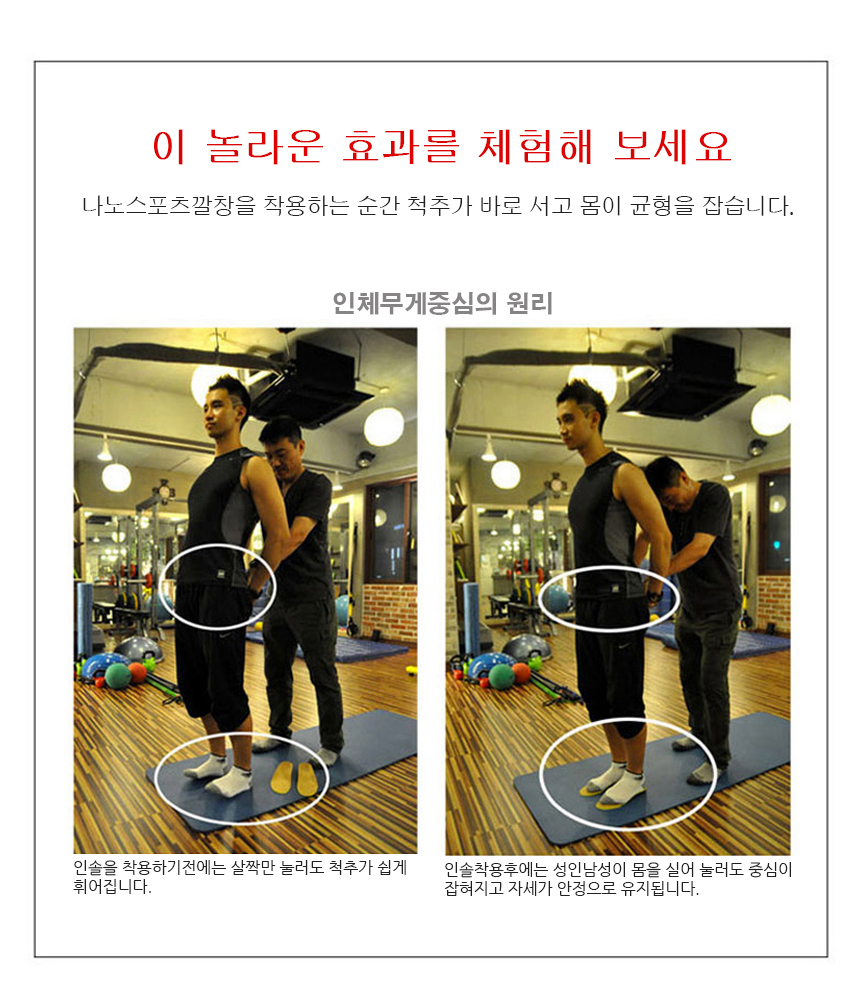 이 놀라운 효과를 체험해 보세요

나노스포츠깔창을 착용하는 순간 척추가 바로 서고 몸이 균형을 잡습니다.

인체무게중심의 원리

인솔을 착용하기전에는 살짝만 눌러도 척추가 쉽게 휘어집니다.

인솔착용후에는 성인남성이 몸을 실어 눌러도 중심이 잡혀지고 자세가 안정으로 유지됩니다.