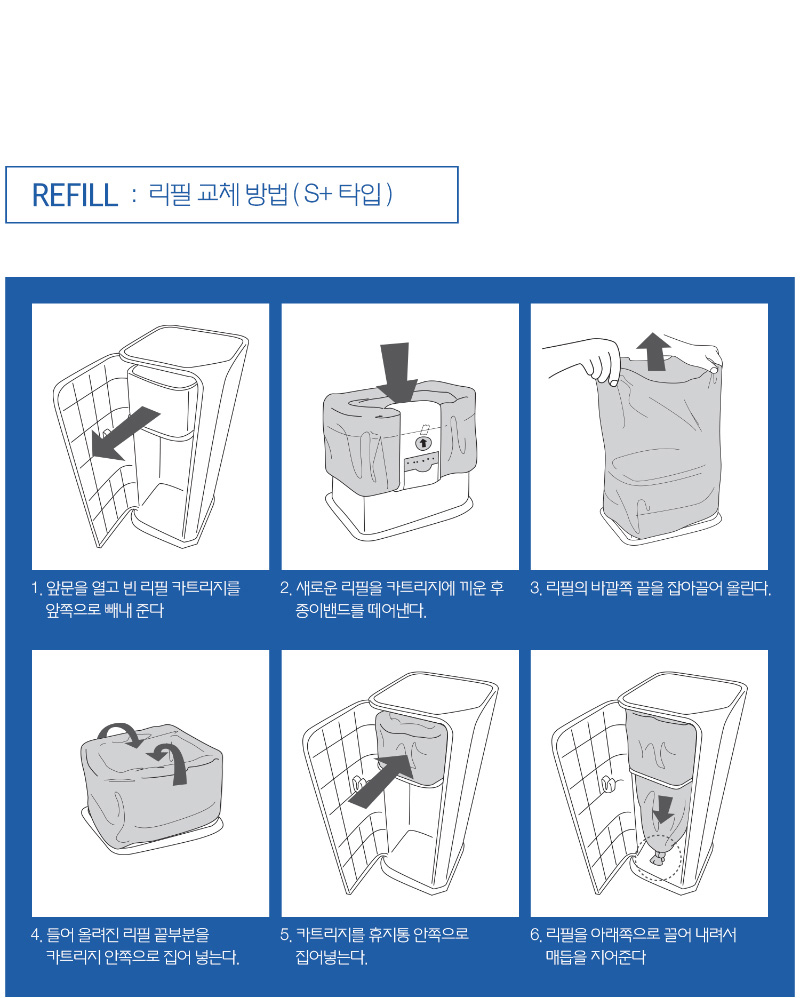 REFILL : 리필 교체 방법 ( S+ 타입 )

1. 앞문을 열고 빈 리필 카트리지를 앞쪽으로 빼내 준다

2. 새로운 리필을 카트리지에 끼운 후 종이밴드를 떼어낸다.

3. 리필의 바깥쪽 끝을 잡아끌어 올린다.

4. 들어 올려진 리필 끝부분을 카트리지 안쪽으로 집어 넣는다.

5. 카트리지를 휴지통 안쪽으로 집어넣는다.

6. 리필을 아래쪽으로 끌어 내려서 매듭을 지어준다