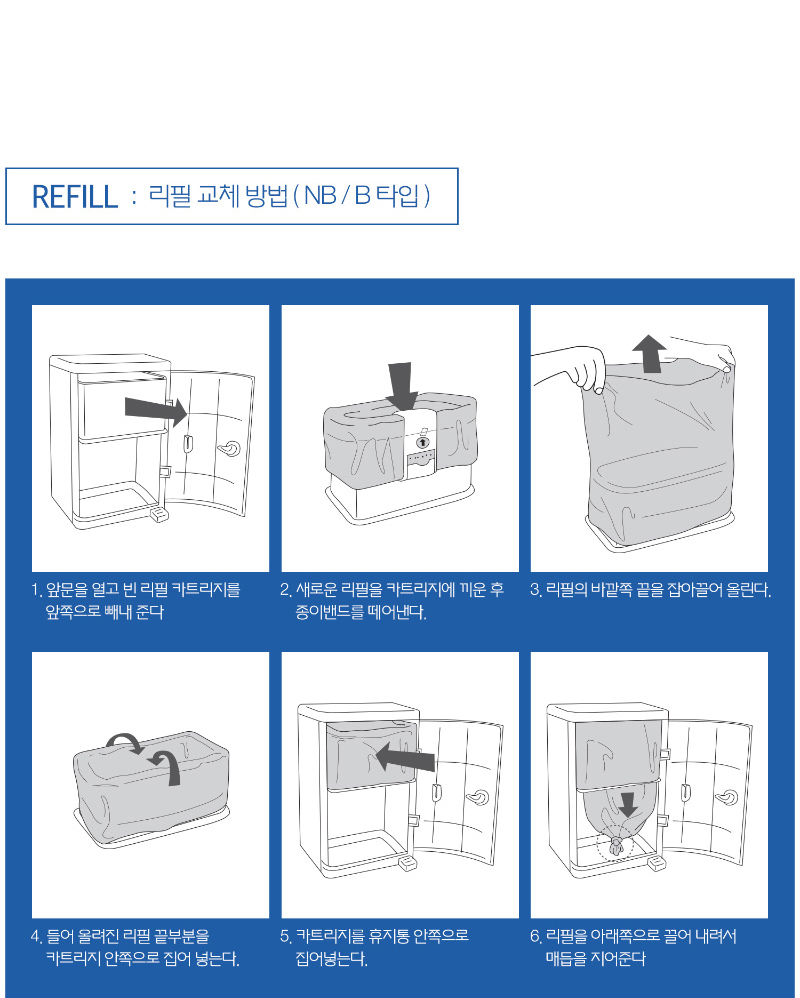 REFILL : 리필 교체 방법 ( NB / B 타입 )

1. 앞문을 열고 빈 리필 카트리지를 앞쪽으로 빼내 준다

2. 새로운 리필을 카트리지에 끼운 후 종이밴드를 떼어낸다.

3. 리필의 바깥쪽 끝을 잡아끌어 올린다.

4. 들어 올려진 리필 끝부분을 카트리지 안쪽으로 집어 넣는다.

5. 카트리지를 휴지통 안쪽으로 집어넣는다.

6. 리필을 아래쪽으로 끌어 내려서 매듭을 지어준다