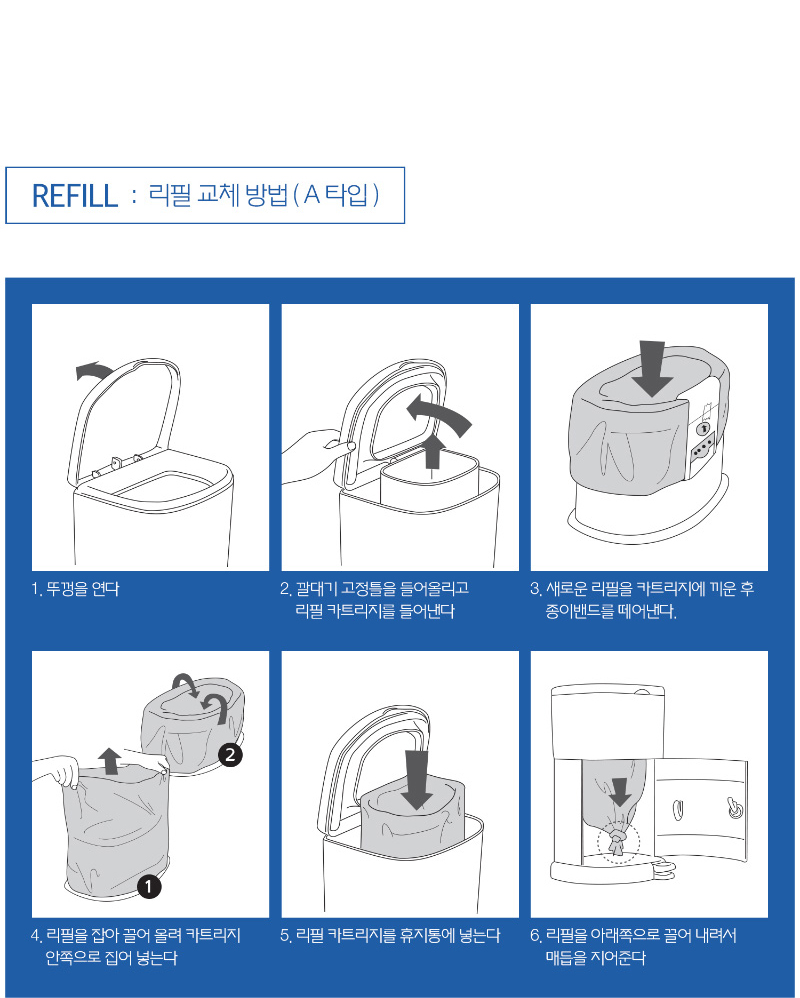 REFILL : 리필 교체 방법 ( A 타입 )

1. 뚜껑을 연다

2. 깔대기 고정틀을 들어올리고 리필 카트리지를 들어낸다

3. 새로운 리필을 카트리지에 끼운 후 종이밴드를 떼어낸다.

2

1

4. 리필을 잡아 끌어 올려 카트리지 안쪽으로 집어 넣는다

5. 리필 카트리지를 휴지통에 넣는다

6. 리필을 아래쪽으로 끌어 내려서 매듭을 지어준다