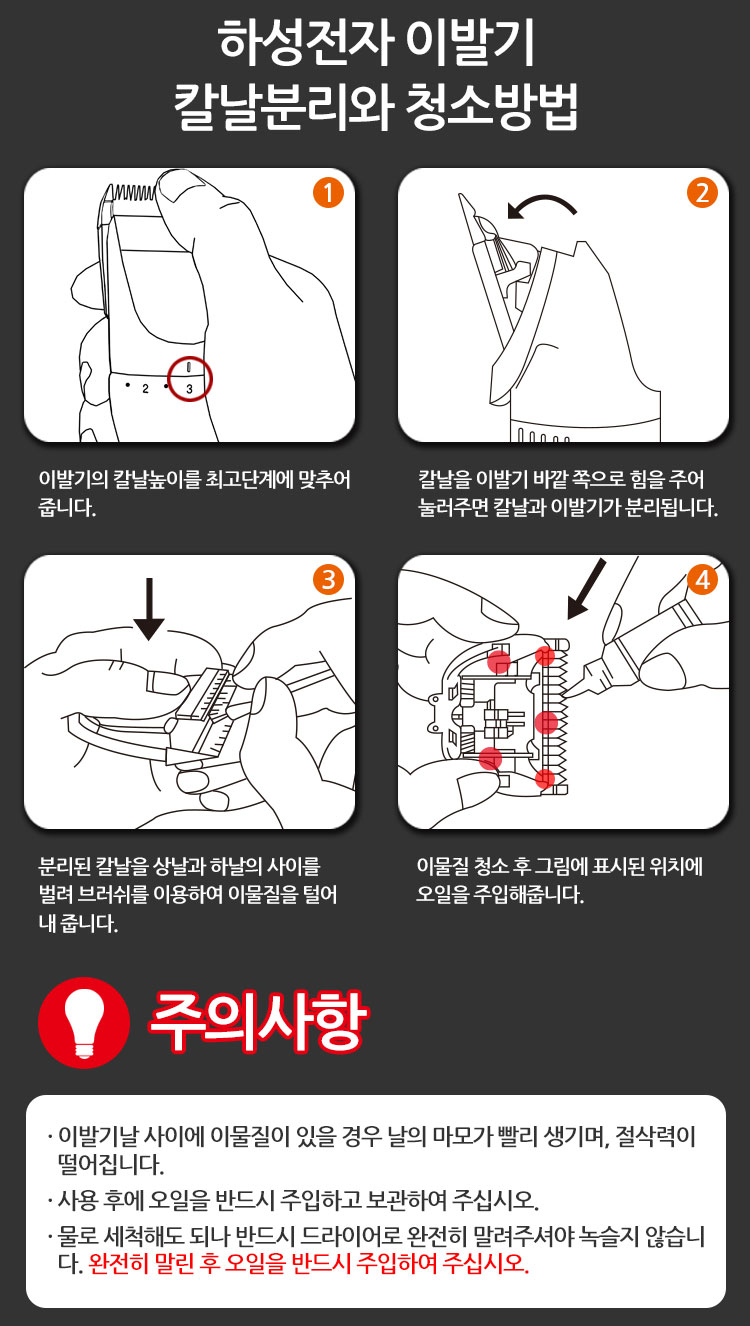 하성전자 이발기
칼날분리와 청소방법

1

2 3

이발기의 칼날높이를 최고단계에 맞추어 줍니다.

2

칼날을 이발기 바깥 쪽으로 힘을 주어 눌러주면 칼날과 이발기가 분리됩니다.

3

분리된 칼날을 상날과 하날의 사이를 벌려 브러쉬를 이용하여 이물질을 털어 내 줍니다.

4

이물질 청소 후 그림에 표시된 위치에 오일을 주입해줍니다.

주의사항

· 이발기날 사이에 이물질이 있을 경우 날의 마모가 빨리 생기며, 절삭력이 떨어집니다.

· 사용 후에 오일을 반드시 주입하고 보관하여 주십시오.

· 물로 세척해도 되나 반드시 드라이어로 완전히 말려주셔야 녹슬지 않습니다. 완전히 말린 후 오일을 반드시 주입하여 주십시오.