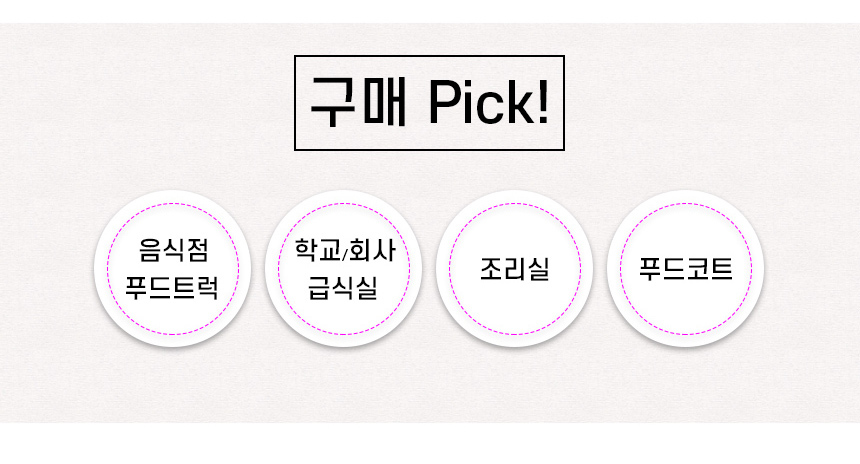 구매 Pick!

음식점
푸드트럭

학교/회사
급식실

조리실

푸드코트