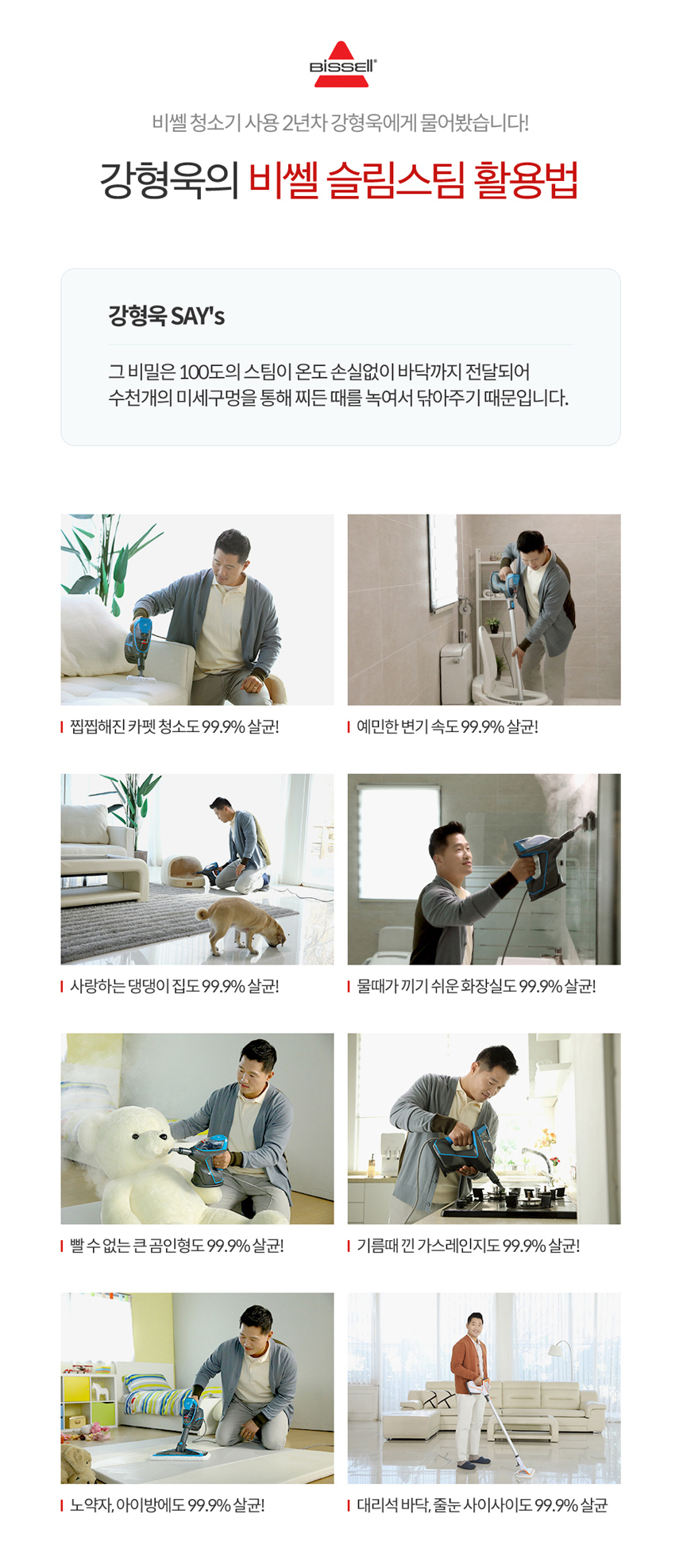 BISSELL

비쎌 청소기 사용 2년차 강형욱에게 물어봤습니다!

강형욱의 비쎌 슬림스팀 활용법

강형욱 SAY's

그 비밀은 100도의 스팀이 온도 손실없이 바닥까지 전달되어 수천개의 미세구멍을 통해 찌든 때를 녹여서 닦아주기 때문입니다.

찝찝해진 카펫 청소도 99.9% 살균!

예민한 변기 속도 99.9% 살균!

사랑하는 댕댕이 집도 99.9% 살균!

물때가 끼기 쉬운 화장실도 99.9% 살균!

빨 수 없는 큰 곰인형도 99.9% 살균!

기름때 낀 가스레인지도 99.9% 살균!

노약자, 아이방에도 99.9% 살균!

대리석 바닥, 줄눈 사이사이도 99.9% 살균