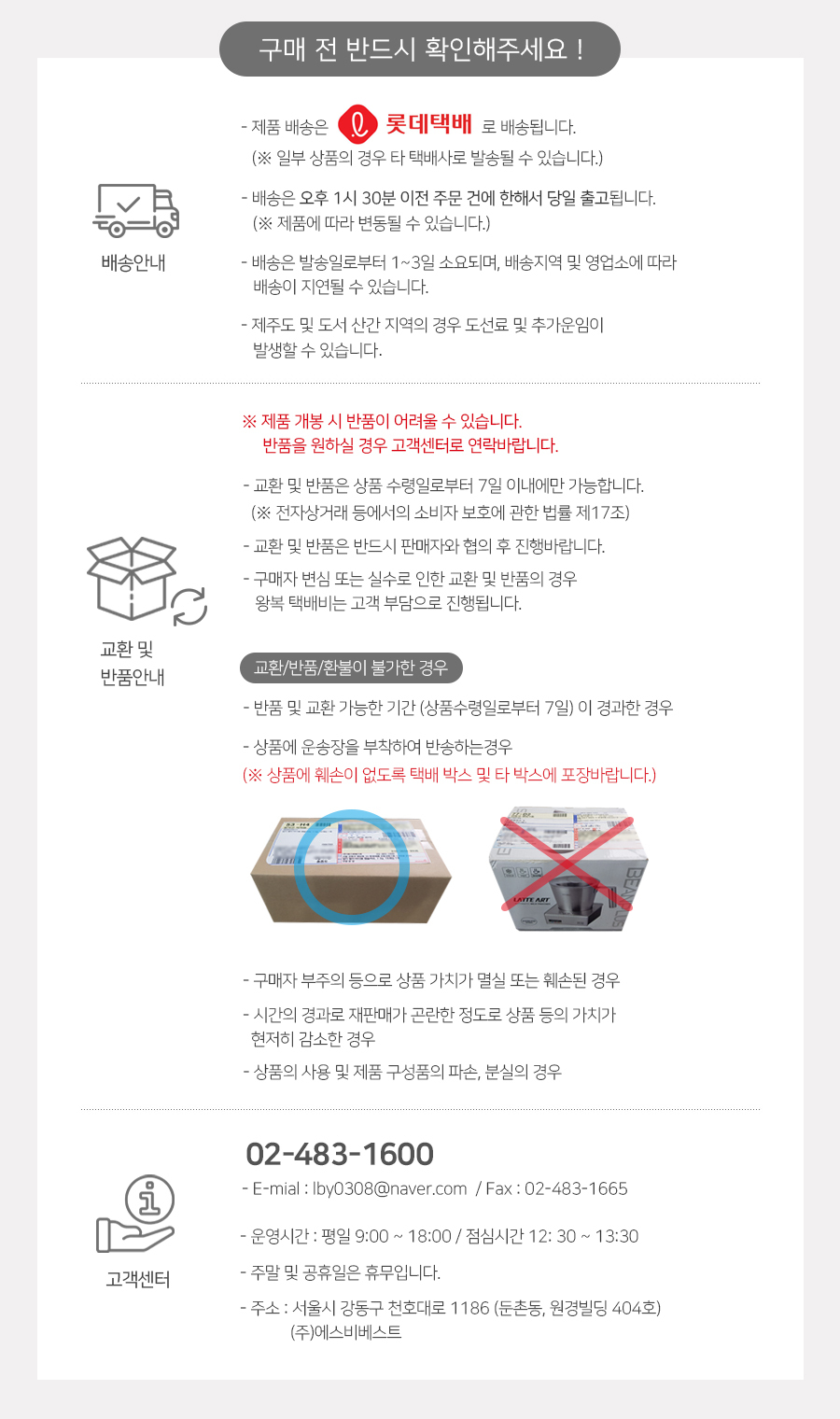 구매 전 반드시 확인해주세요 !

배송안내

- 제품 배송은 롯데택배 로 배송됩니다.
(※ 일부 상품의 경우 타 택배사로 발송될 수 있습니다.)

- 배송은 오후 1시 30분 이전 주문 건에 한해서 당일 출고됩니다.
(※ 제품에 따라 변동될 수 있습니다.)

- 배송은 발송일로부터 1~3일 소요되며, 배송지역 및 영업소에 따라 배송이 지연될 수 있습니다.

- 제주도 및 도서 산간 지역의 경우 도선료 및 추가운임이 발생할 수 있습니다.

교환 및 반품안내

※ 제품 개봉 시 반품이 어려울 수 있습니다.
반품을 원하실 경우 고객센터로 연락바랍니다.

- 교환 및 반품은 상품 수령일로부터 7일 이내에만 가능합니다.
(※ 전자상거래 등에서의 소비자 보호에 관한 법률 제17조)

- 교환 및 반품은 반드시 판매자와 협의 후 진행바랍니다.

- 구매자 변심 또는 실수로 인한 교환 및 반품의 경우 왕복 택배비는 고객 부담으로 진행됩니다.

교환/반품/환불이 불가한 경우

- 반품 및 교환 가능한 기간 (상품수령일로부터 7일) 이 경과한 경우

- 상품에 운송장을 부착하여 반송하는경우
(※ 상품에 훼손이 없도록 택배 박스 및 타 박스에 포장바랍니다.)

LATTE ART

- 구매자 부주의 등으로 상품 가치가 멸실 또는 훼손된 경우

- 시간의 경과로 재판매가 곤란한 정도로 상품 등의 가치가 현저히 감소한 경우

- 상품의 사용 및 제품 구성품의 파손, 분실의 경우

고객센터

02-483-1600

- E-mial : lby0308@naver.com / Fax : 02-483-1665

- 운영시간 : 평일 9:00 ~ 18:00 / 점심시간 12: 30 ~ 13:30

- 주말 및 공휴일은 휴무입니다.

- 주소 : 서울시 강동구 천호대로 1186 (둔촌동, 원경빌딩 404호)
(주)에스비베스트