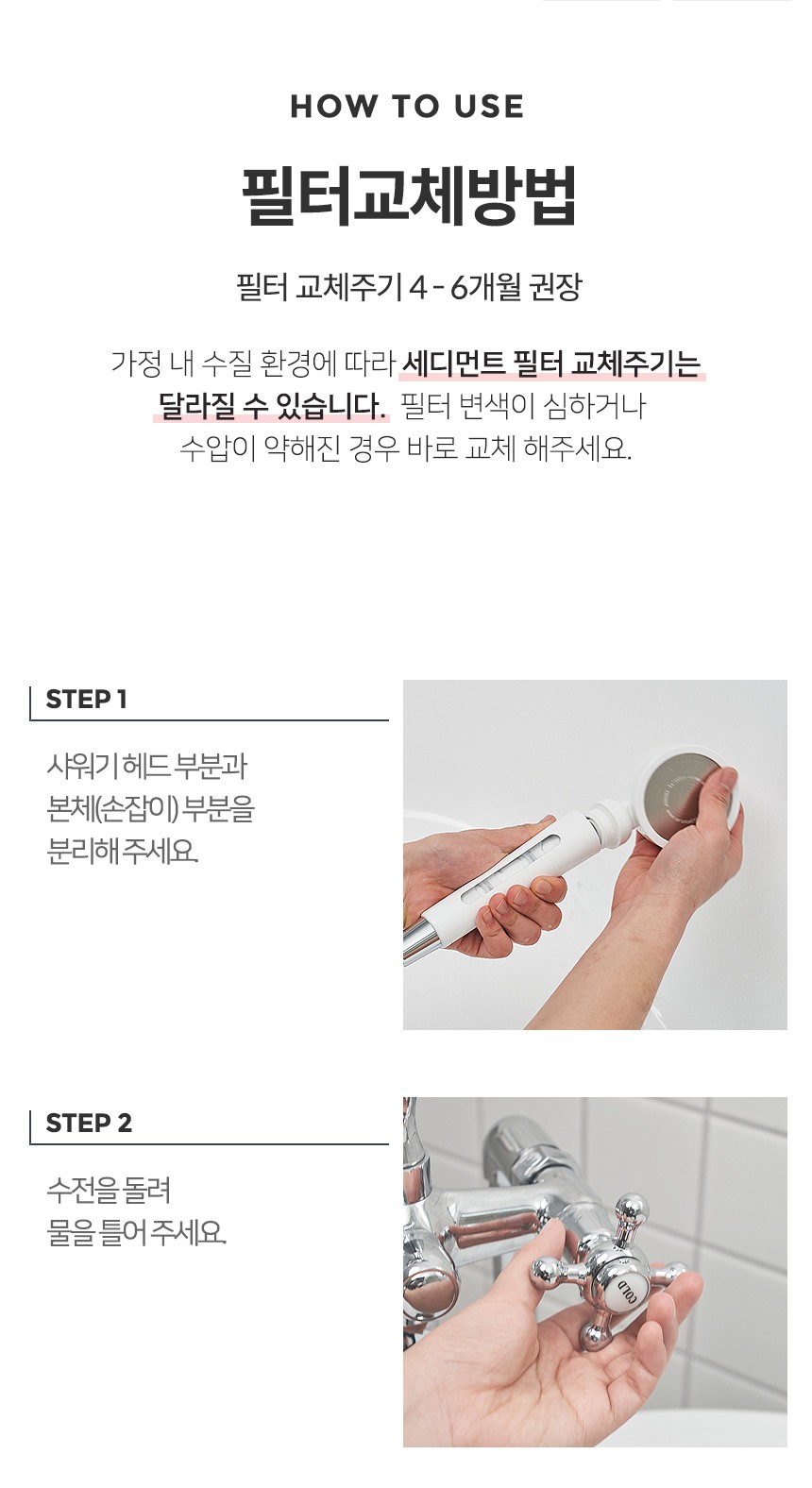 HOW TO USE

필터교체방법

필터 교체주기 4 - 6개월 권장

가정 내 수질 환경에 따라 세디먼트 필터 교체주기는 달라질 수 있습니다. 필터 변색이 심하거나 수압이 약해진 경우 바로 교체 해주세요.

STEP 1

샤워기 헤드 부분과 본체(손잡이) 부분을 분리해 주세요.

STEP 2

수전을 돌려 물을 틀어 주세요.

COLD