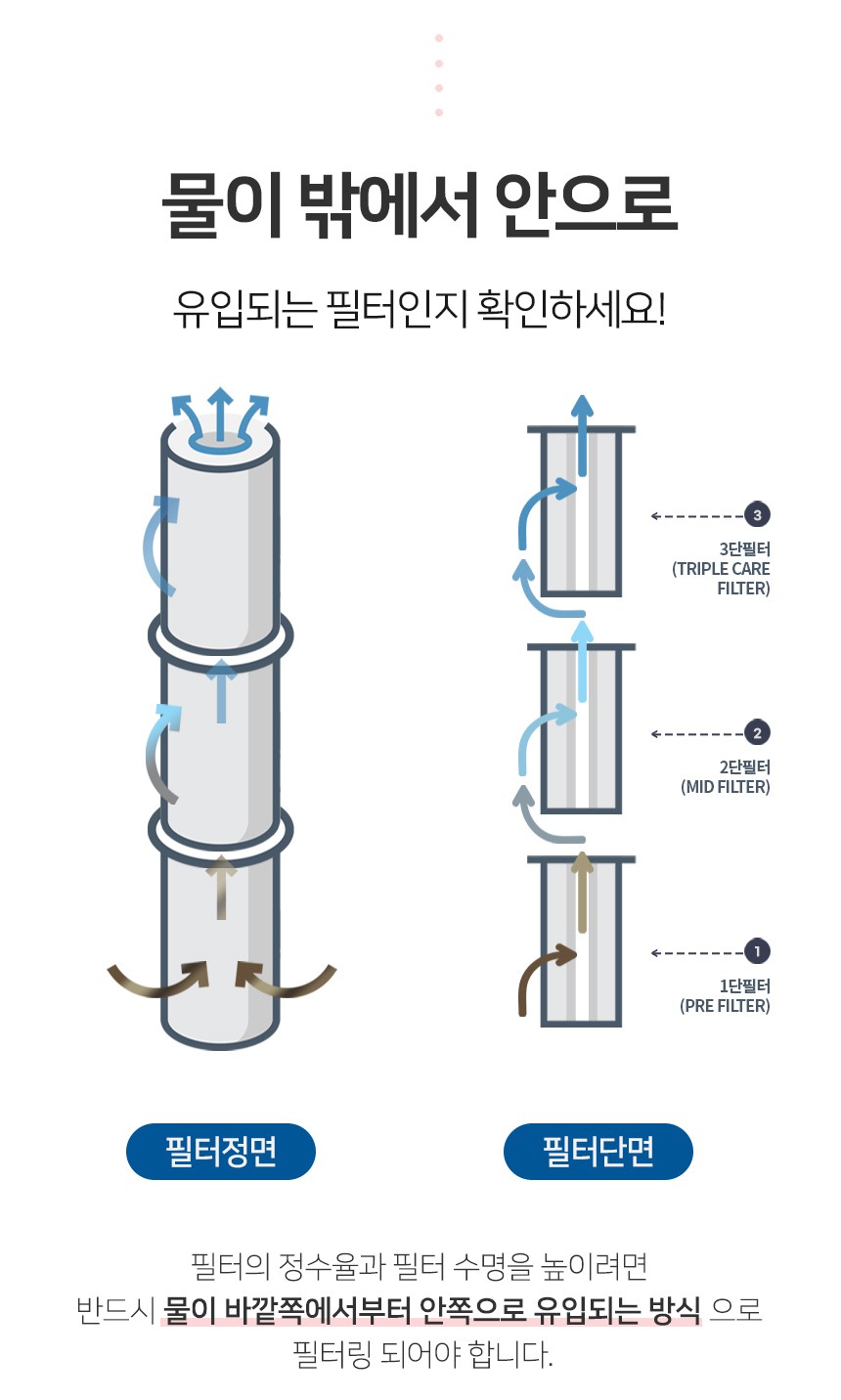 물이 밖에서 안으로

유입되는 필터인지 확인하세요!

3

3단필터
(TRIPLE CARE FILTER)

2

2단필터
(MID FILTER)

1

1단필터
(PRE FILTER)

필터정면

필터단면

필터의 정수율과 필터 수명을 높이려면
반드시 물이 바깥쪽에서부터 안쪽으로 유입되는 방식 으로
필터링 되어야 합니다.