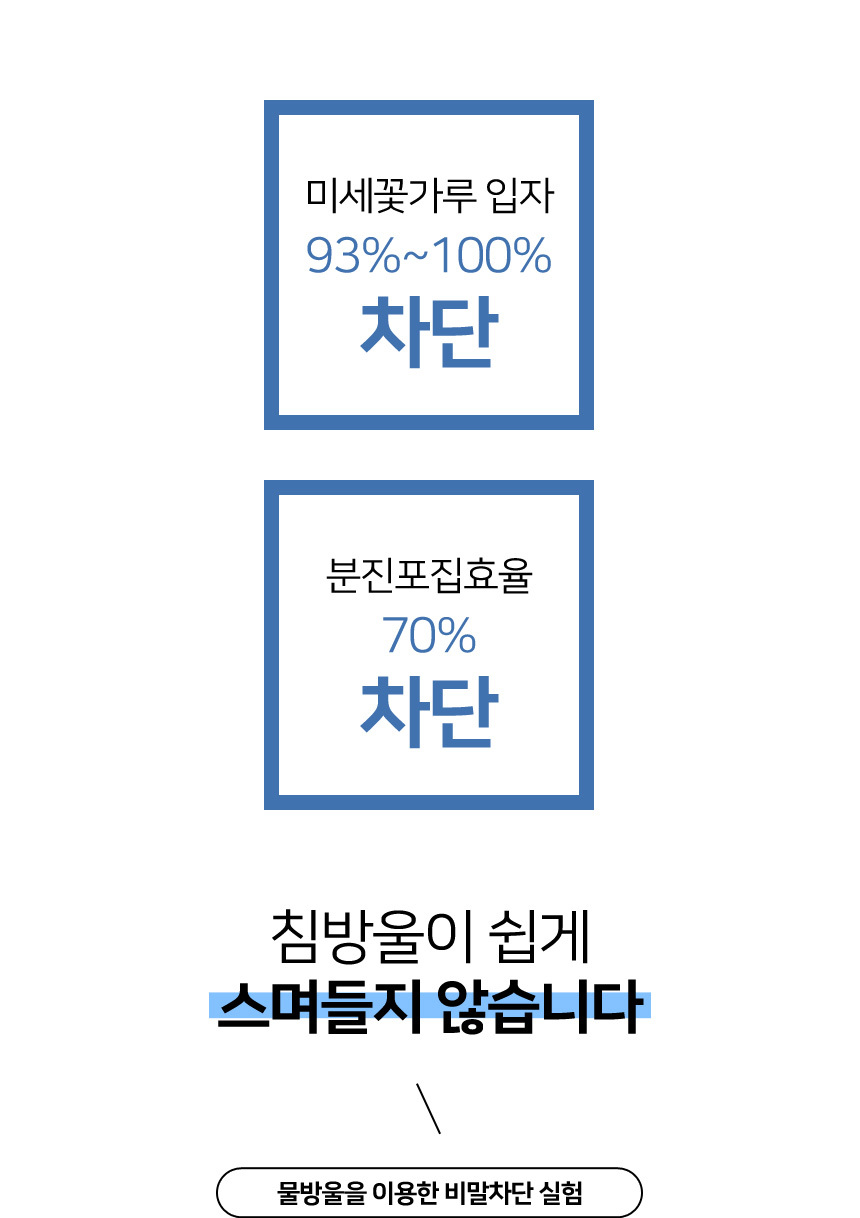 미세꽃가루 입자
93%~100%
차단

분진포집효율
70%
차단

침방울이 쉽게
스며들지 않습니다

물방울을 이용한 비말차단 실험