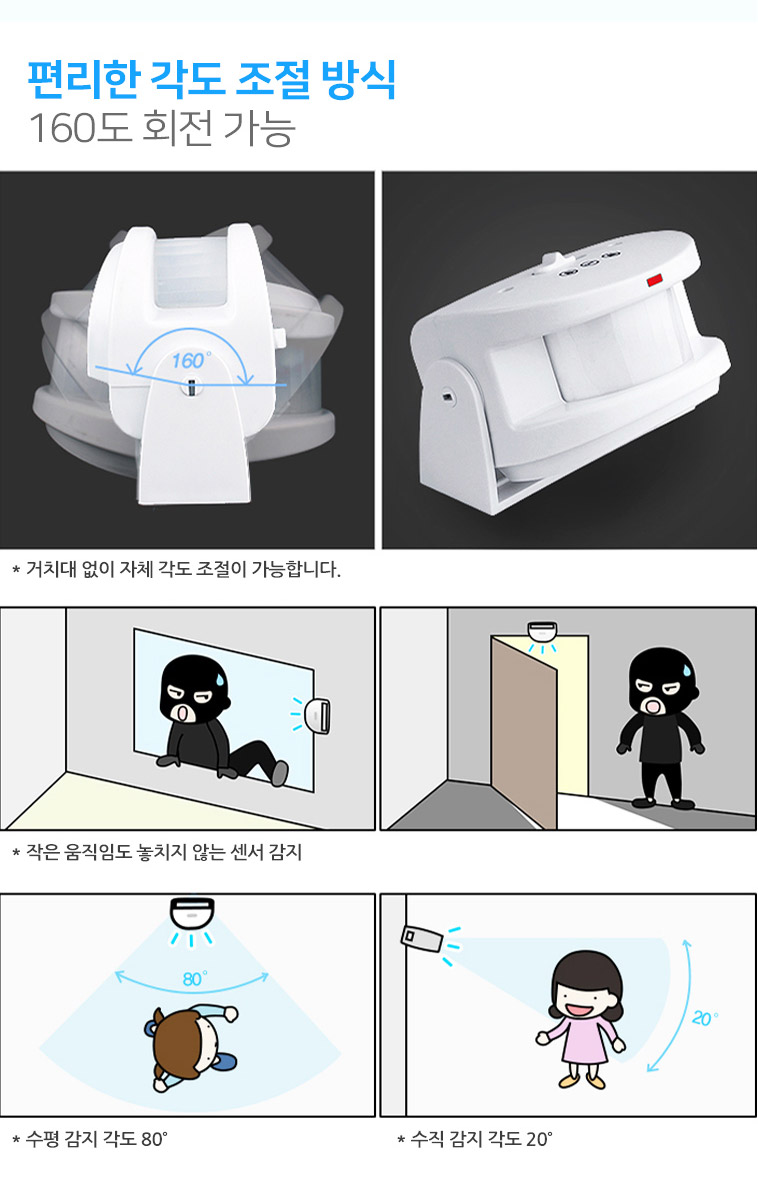 편리한 각도 조절 방식
160도 회전 가능

160°

* 거치대 없이 자체 각도 조절이 가능합니다.

* 작은 움직임도 놓치지 않는 센서 감지

80°

20°

* 수평 감지 각도 80°

* 수직 감지 각도 20°