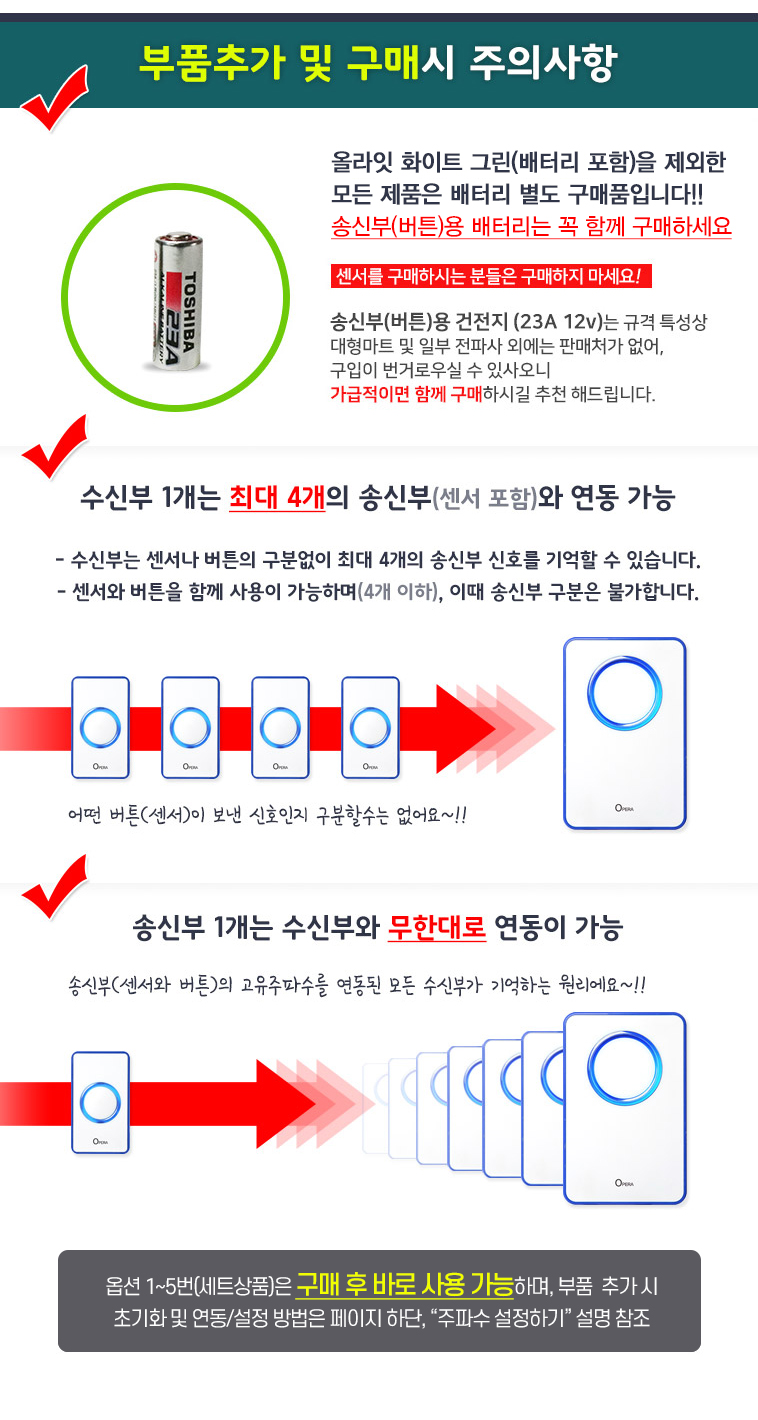 부품추가 및 구매시 주의사항

TOSHIBA
23A

올라잇 화이트 그린(배터리 포함)을 제외한 모든 제품은 배터리 별도 구매품입니다!!
송신부(버튼)용 배터리는 꼭 함께 구매하세요

센서를 구매하시는 분들은 구매하지 마세요!

송신부(버튼)용 건전지 (23A 12v)는 규격 특성상 대형마트 및 일부 전파사 외에는 판매처가 없어, 구입이 번거로우실 수 있사오니 가급적이면 함께 구매하시길 추천 해드립니다.

수신부 1개는 최대 4개의 송신부(센서 포함)와 연동 가능

- 수신부는 센서나 버튼의 구분없이 최대 4개의 송신부 신호를 기억할 수 있습니다.
- 센서와 버튼을 함께 사용이 가능하며(4개 이하), 이때 송신부 구분은 불가합니다.

OPERA OPERA OPERA OPERA OPERA

어떤 버튼(센서)이 보낸 신호인지 구분할수는 없어요~!!

송신부 1개는 수신부와 무한대로 연동이 가능

송신부(센서와 버튼)의 고유주파수를 연동된 모든 수신부가 기억하는 원리에요~!!

OPERA OPERA

옵션 1~5번(세트상품)은 구매 후 바로 사용 가능하며, 부품 추가 시 초기화 및 연동/설정 방법은 페이지 하단, “주파수 설정하기” 설명 참조