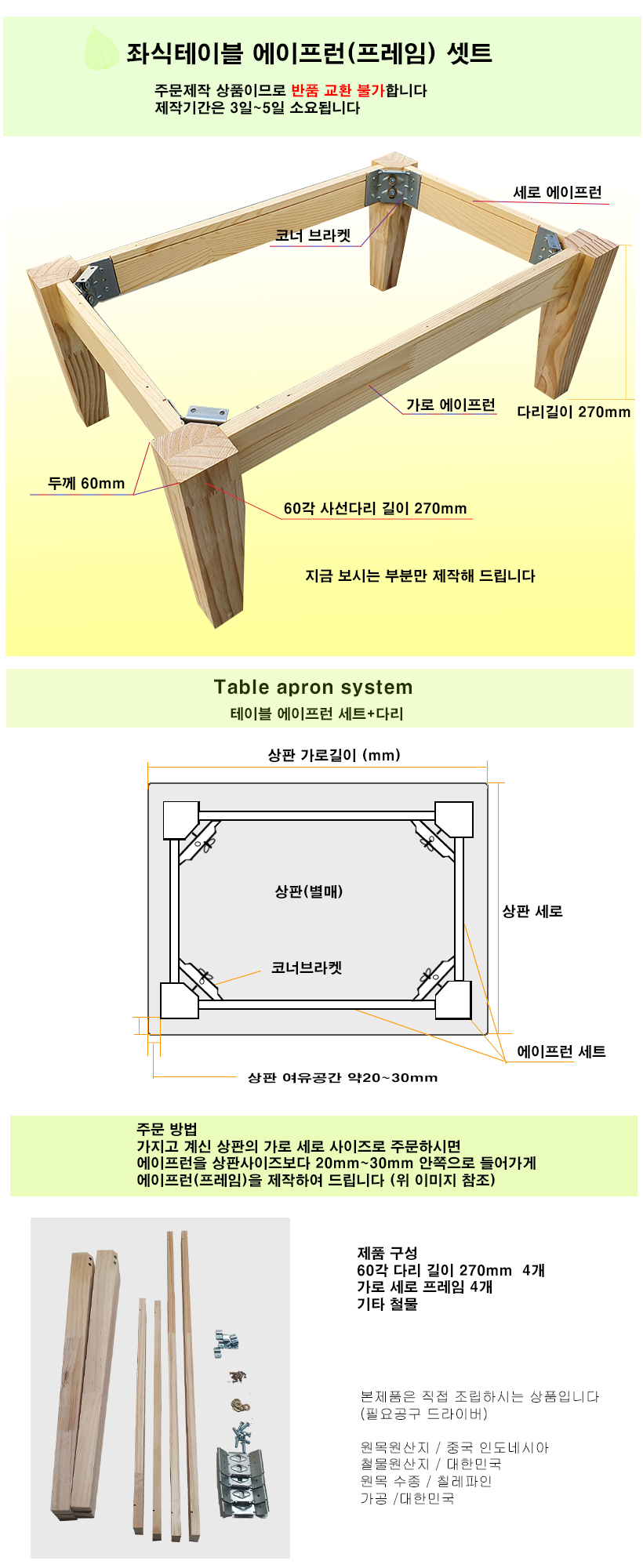 좌식테이블 에이프런(프레임) 셋트

주문제작 상품이므로 반품 교환 불가합니다
제작기간은 3일~5일 소요됩니다

세로 에이프런

코너 브라켓

가로 에이프런

다리길이 270mm

두께 60mm

60각 사선다리 길이 270mm

지금 보시는 부분만 제작해 드립니다

Table apron system
테이블 에이프런 세트+다리

상판 가로길이 (mm)

상판(별매)

상판 세로

코너브라켓

에이프런 세트

상판 여유공간 약20~30mm

주문 방법
가지고 계신 상판의 가로 세로 사이즈로 주문하시면
에이프런을 상판사이즈보다 20mm~30mm 안쪽으로 들어가게
에이프런(프레임)을 제작하여 드립니다 (위 이미지 참조)

제품 구성
60각 다리 길이 270mm 4개
가로 세로 프레임 4개
기타 철물

본제품은 직접 조립하시는 상품입니다
(필요공구 드라이버)

원목원산지 / 중국 인도네시아
철물원산지 / 대한민국
원목 수종 / 칠레파인
가공 /대한민국