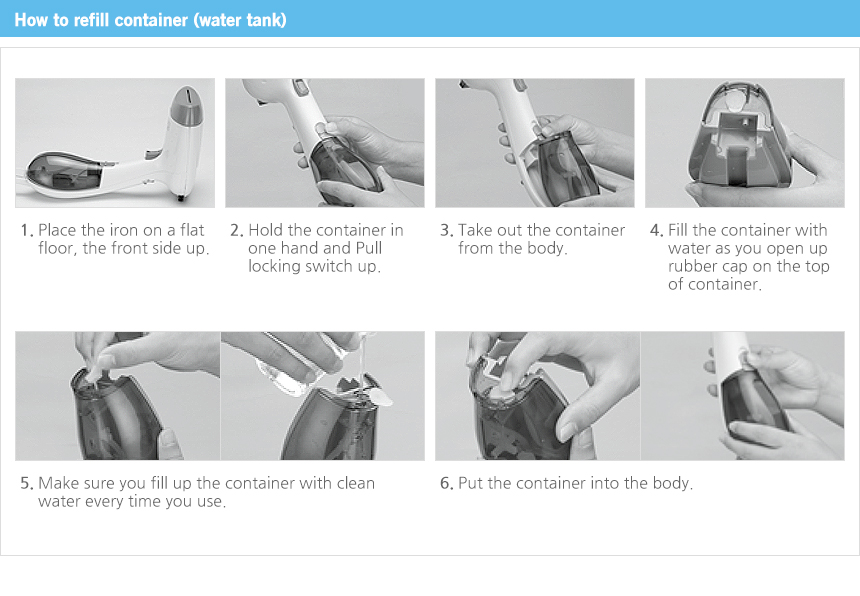 How to refill container (water tank)

1. Place the iron on a flat floor, the front side up.

2. Hold the container in one hand and Pull locking switch up.

3. Take out the container from the body.

4. Fill the container with water as you open up rubber cap on the top of container.

5. Make sure you fill up the container with clean water every time you use.

6. Put the container into the body.