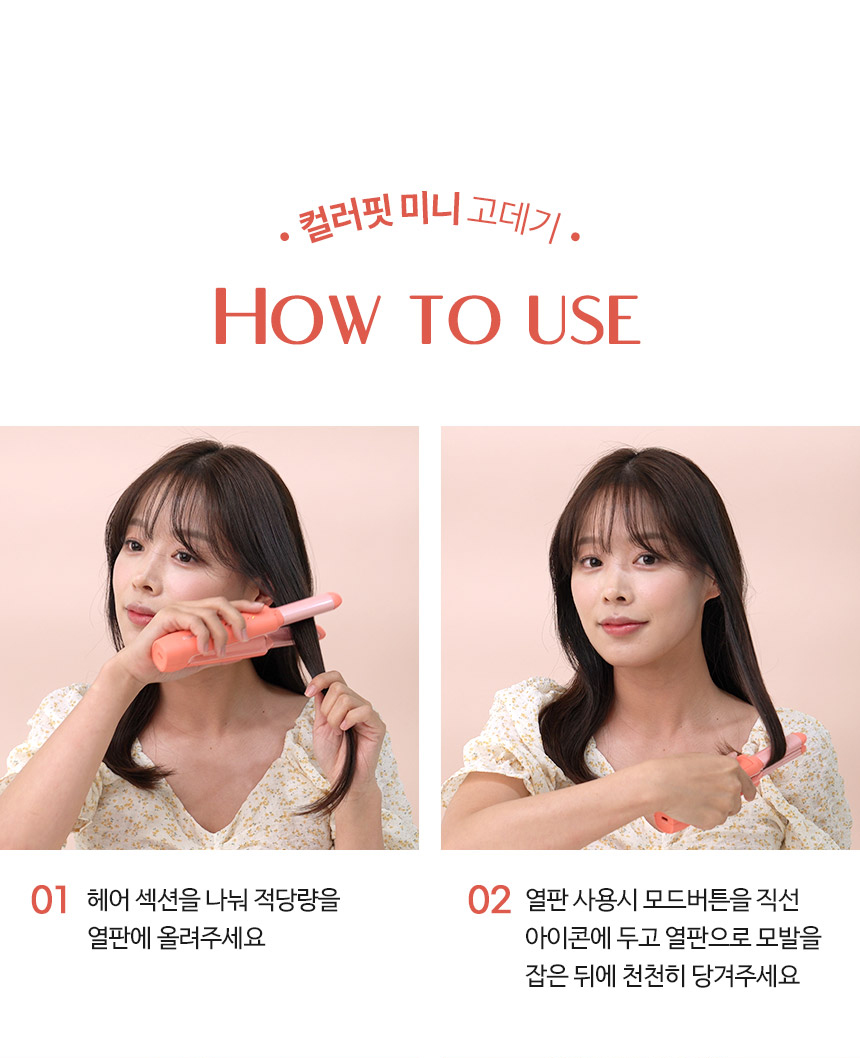 • 컬러핏 미니 고데기 •

HOW TO USE

01 헤어 섹션을 나눠 적당량을 열판에 올려주세요

02 열판 사용시 모드버튼을 직선 아이콘에 두고 열판으로 모발을 잡은 뒤에 천천히 당겨주세요