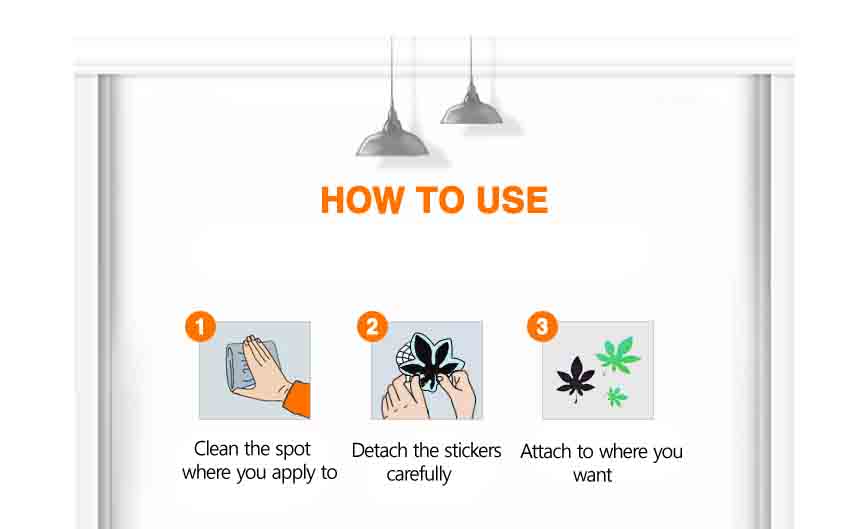 HOW TO USE

1

Clean the spot where you apply to

2

Detach the stickers carefully

3

Attach to where you want