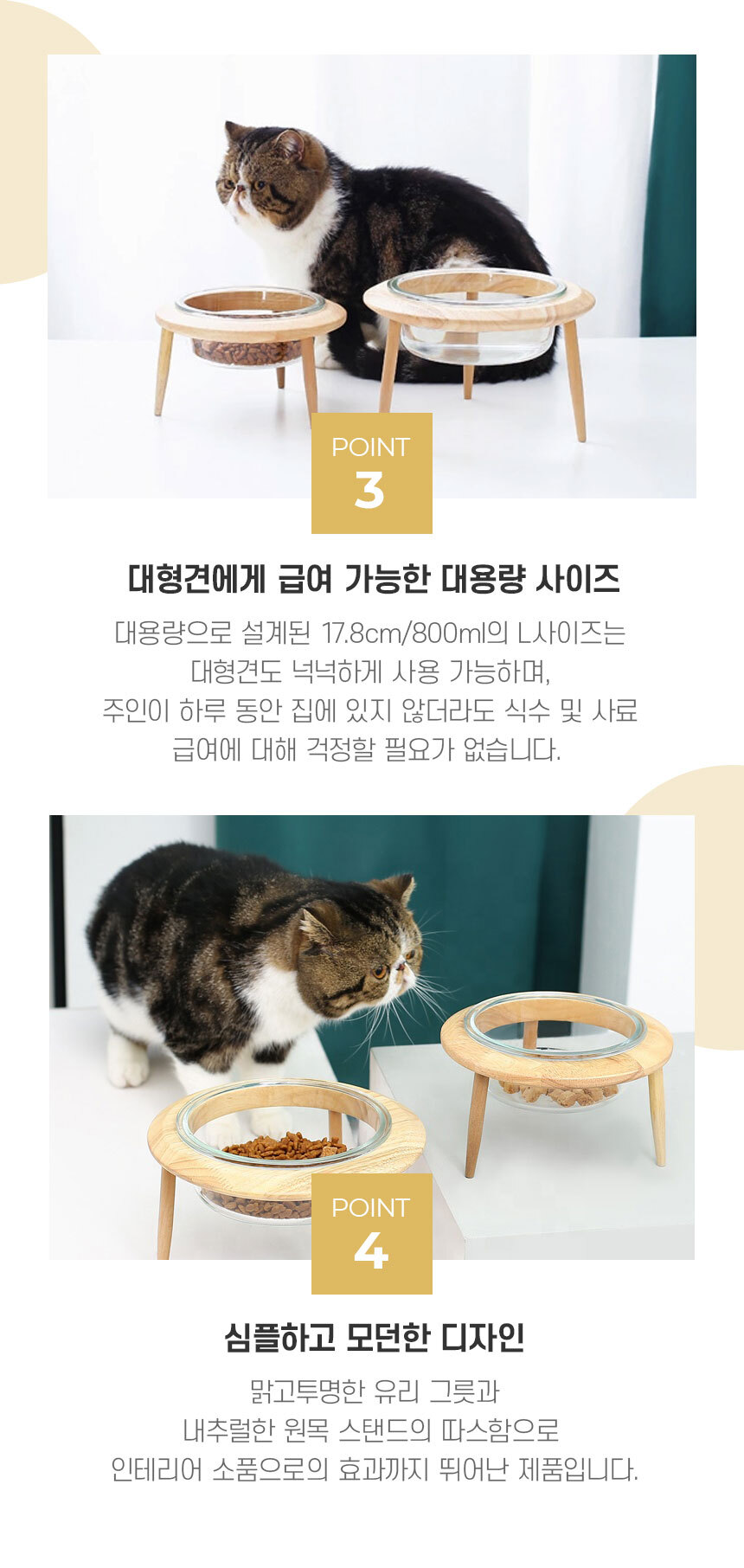 POINT
3

대형견에게 급여 가능한 대용량 사이즈

대용량으로 설계된 17.8cm/800ml의 L사이즈는 대형견도 넉넉하게 사용 가능하며, 주인이 하루 동안 집에 있지 않더라도 식수 및 사료 급여에 대해 걱정할 필요가 없습니다.

POINT
4

심플하고 모던한 디자인

맑고투명한 유리 그릇과 내추럴한 원목 스탠드의 따스함으로 인테리어 소품으로의 효과까지 뛰어난 제품입니다.