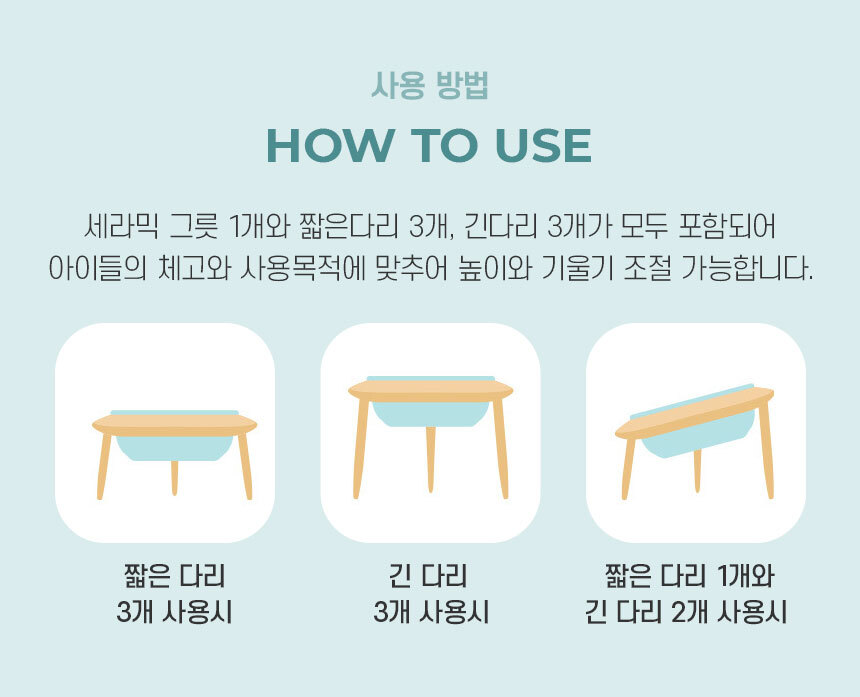 사용 방법
HOW TO USE

세라믹 그릇 1개와 짧은다리 3개, 긴다리 3개가 모두 포함되어 아이들의 체고와 사용목적에 맞추어 높이와 기울기 조절 가능합니다.

짧은 다리
3개 사용시

긴 다리
3개 사용시

짧은 다리 1개와
긴 다리 2개 사용시