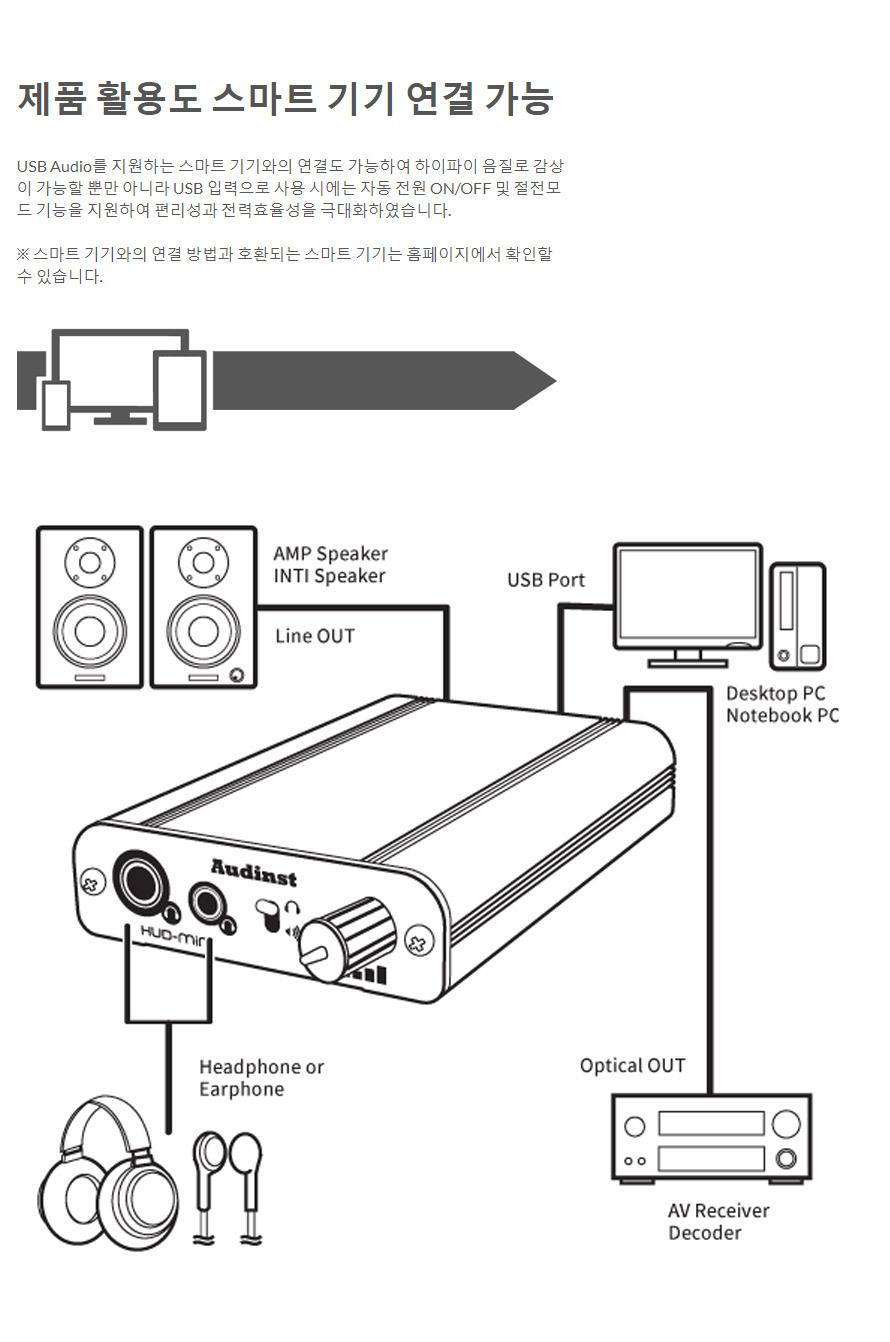 제품 활용도 스마트 기기 연결 가능

USB Audio를 지원하는 스마트 기기와의 연결도 가능하여 하이파이 음질로 감상이 가능할 뿐만 아니라 USB 입력으로 사용 시에는 자동 전원 ON/OFF 및 절전모드 기능을 지원하여 편리성과 전력효율성을 극대화하였습니다.

※ 스마트 기기와의 연결 방법과 호환되는 스마트 기기는 홈페이지에서 확인할 수 있습니다.

AMP Speaker
INTI Speaker

Line OUT

USB Port

Desktop PC
Notebook PC

Audinst

HUD-mini

Headphone or
Earphone

Optical OUT

AV Receiver
Decoder