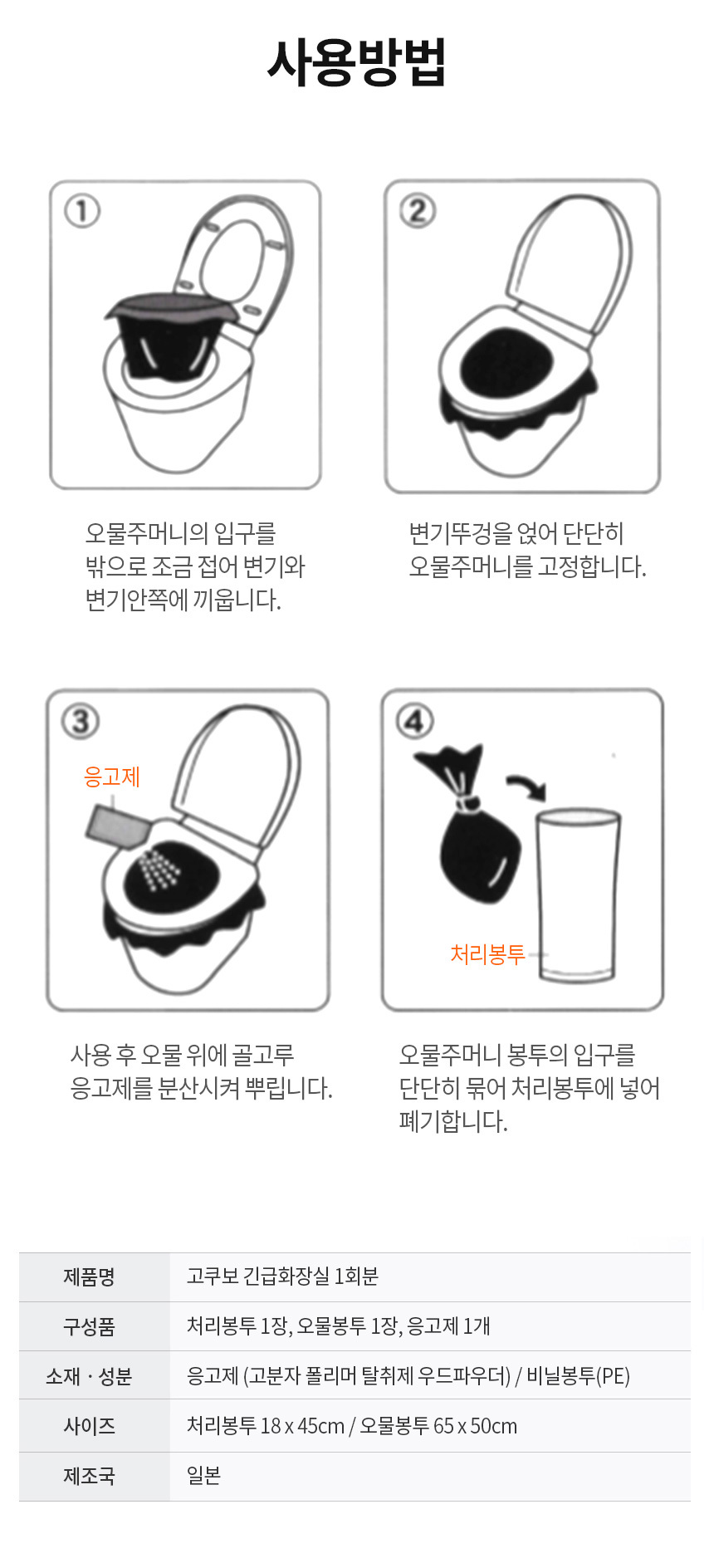 사용방법

①

오물주머니의 입구를 밖으로 조금 접어 변기와 변기안쪽에 끼웁니다.

②

변기뚜껑을 얹어 단단히 오물주머니를 고정합니다.

③

응고제

사용 후 오물 위에 골고루 응고제를 분산시켜 뿌립니다.

④

처리봉투

오물주머니 봉투의 입구를 단단히 묶어 처리봉투에 넣어 폐기합니다.

| 제품명 | 고쿠보 긴급화장실 1회분 |
|---|---|
| 구성품 | 처리봉투 1장, 오물봉투 1장, 응고제 1개 |
| 소재 · 성분 | 응고제 (고분자 폴리머 탈취제 우드파우더) / 비닐봉투(PE) |
| 사이즈 | 처리봉투 18 x 45cm / 오물봉투 65 x 50cm |
| 제조국 | 일본 |