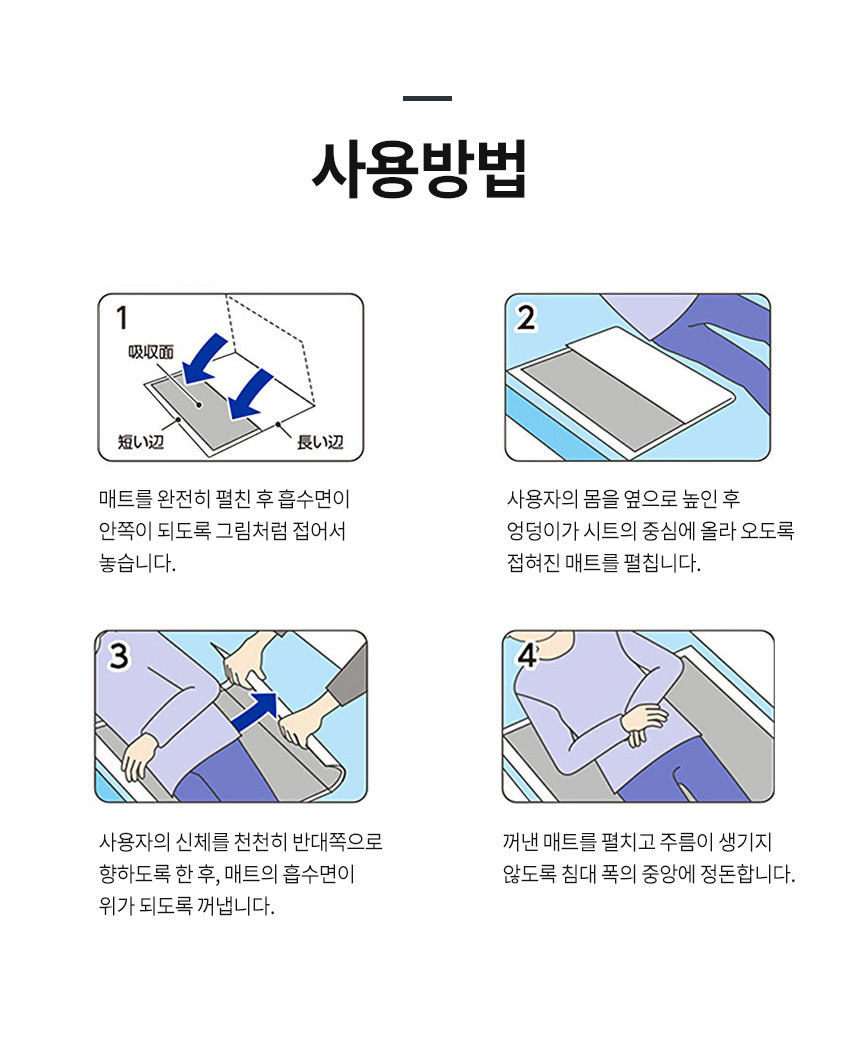 사용방법

1
吸収面
短い辺
長い辺

매트를 완전히 펼친 후 흡수면이 안쪽이 되도록 그림처럼 접어서 놓습니다.

2

사용자의 몸을 옆으로 높인 후 엉덩이가 시트의 중심에 올라 오도록 접혀진 매트를 펼칩니다.

3

사용자의 신체를 천천히 반대쪽으로 향하도록 한 후, 매트의 흡수면이 위가 되도록 꺼냅니다.

4

꺼낸 매트를 펼치고 주름이 생기지 않도록 침대 폭의 중앙에 정돈합니다.