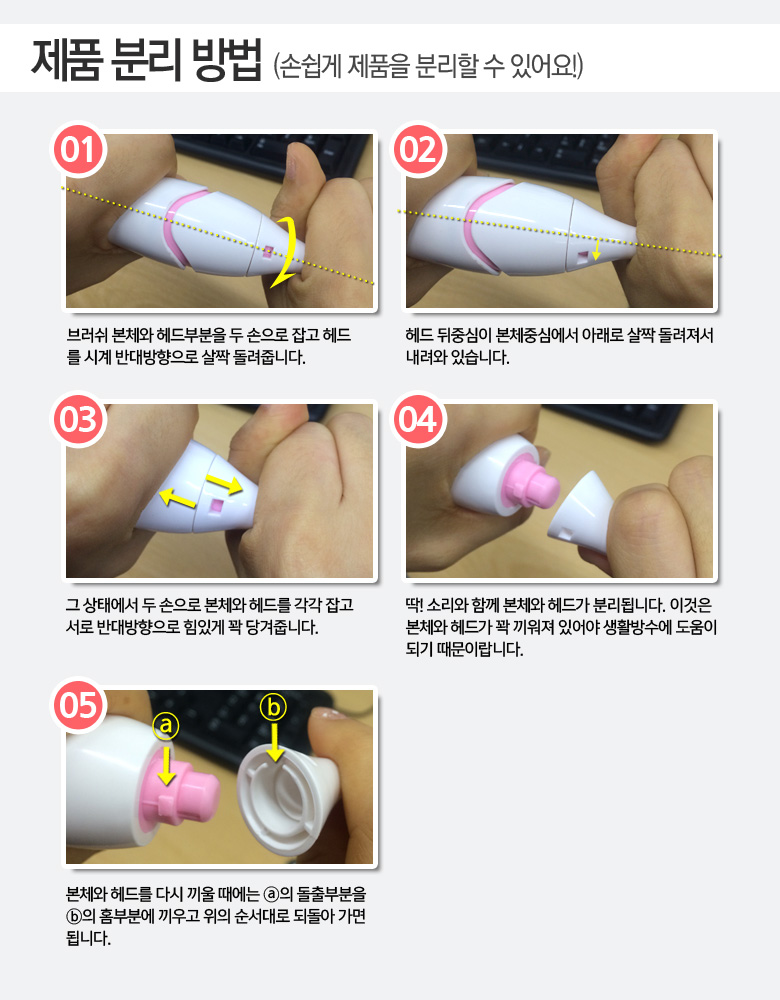 제품 분리 방법 (손쉽게 제품을 분리할 수 있어요!)

01

브러쉬 본체와 헤드부분을 두 손으로 잡고 헤드를 시계 반대방향으로 살짝 돌려줍니다.

02

헤드 뒤중심이 본체중심에서 아래로 살짝 돌려져서 내려와 있습니다.

03

그 상태에서 두 손으로 본체와 헤드를 각각 잡고 서로 반대방향으로 힘있게 꽉 당겨줍니다.

04

딱! 소리와 함께 본체와 헤드가 분리됩니다. 이것은 본체와 헤드가 꽉 끼워져 있어야 생활방수에 도움이 되기 때문이랍니다.

05

ⓐ

ⓑ

본체와 헤드를 다시 끼울 때에는 ⓐ의 돌출부분을 ⓑ의 홈부분에 끼우고 위의 순서대로 되돌아 가면 됩니다.