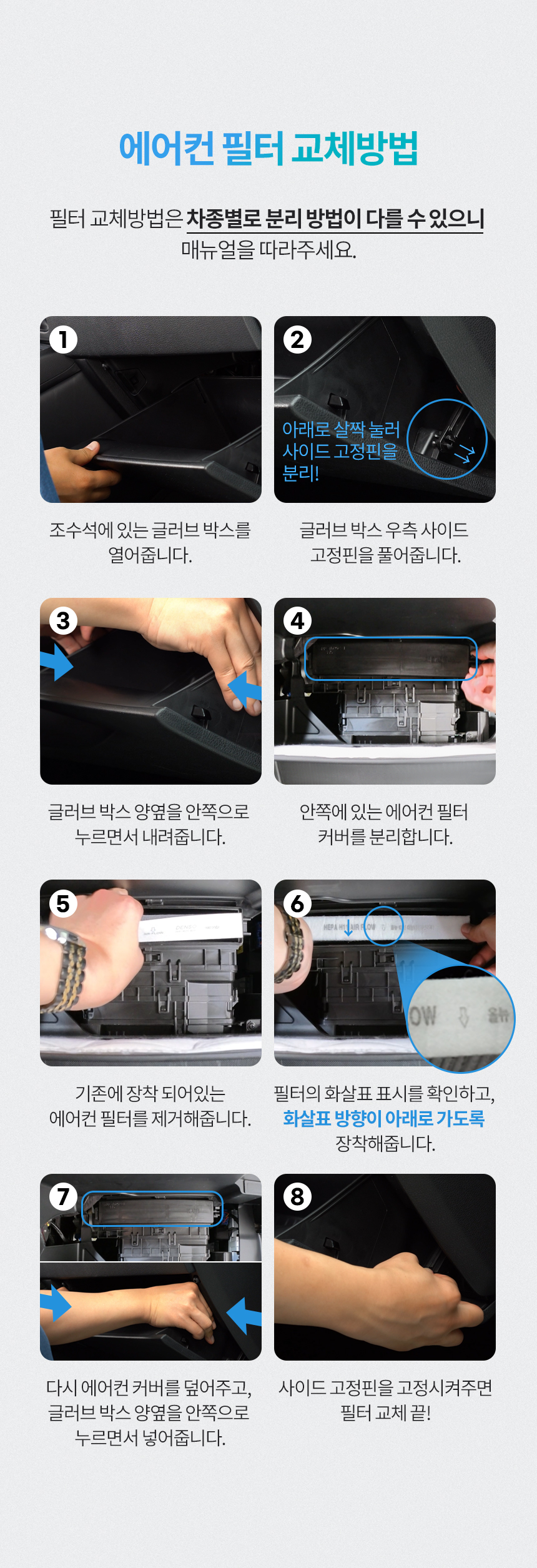 에어컨 필터 교체방법

필터 교체방법은 차종별로 분리 방법이 다를 수 있으니 매뉴얼을 따라주세요.

1

조수석에 있는 글러브 박스를 열어줍니다.

2

아래로 살짝 눌러 사이드 고정핀을 분리!

글러브 박스 우측 사이드 고정핀을 풀어줍니다.

3

글러브 박스 양옆을 안쪽으로 누르면서 내려줍니다.

4

안쪽에 있는 에어컨 필터 커버를 분리합니다.

5

기존에 장착 되어있는 에어컨 필터를 제거해줍니다.

6

HEPA H11 AIR FLOW

OW

필터의 화살표 표시를 확인하고, 화살표 방향이 아래로 가도록 장착해줍니다.

7

다시 에어컨 커버를 덮어주고, 글러브 박스 양옆을 안쪽으로 누르면서 넣어줍니다.

8

사이드 고정핀을 고정시켜주면 필터 교체 끝!