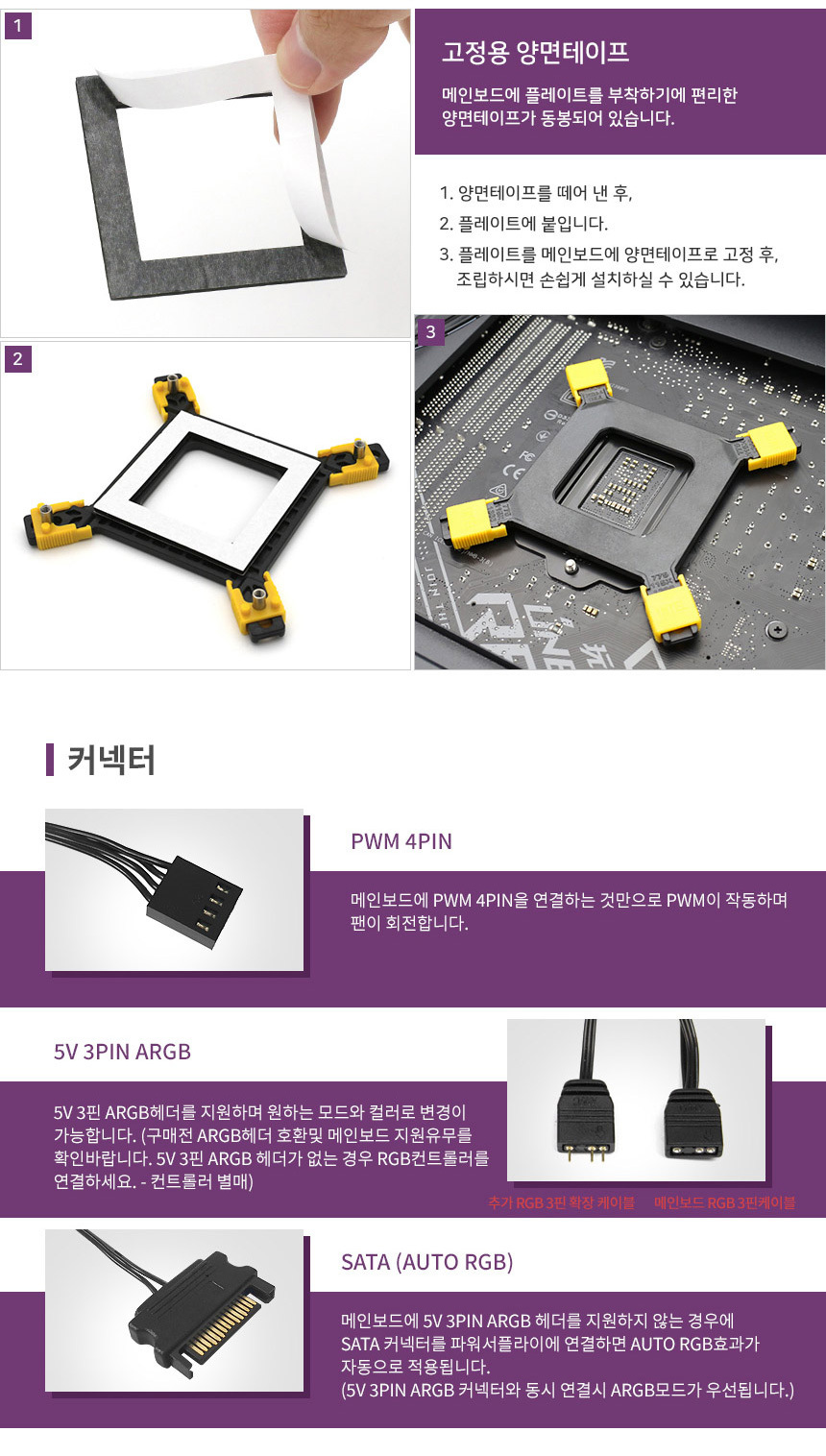 1

고정용 양면테이프

메인보드에 플레이트를 부착하기에 편리한 양면테이프가 동봉되어 있습니다.

1. 양면테이프를 떼어 낸 후,
2. 플레이트에 붙입니다.
3. 플레이트를 메인보드에 양면테이프로 고정 후, 조립하시면 손쉽게 설치하실 수 있습니다.

2

3

커넥터

PWM 4PIN

메인보드에 PWM 4PIN을 연결하는 것만으로 PWM이 작동하며 팬이 회전합니다.

5V 3PIN ARGB

5V 3핀 ARGB헤더를 지원하며 원하는 모드와 컬러로 변경이 가능합니다. (구매전 ARGB헤더 호환및 메인보드 지원유무를 확인바랍니다. 5V 3핀 ARGB 헤더가 없는 경우 RGB컨트롤러를 연결하세요. - 컨트롤러 별매)

추가 RGB 3핀 확장 케이블 메인보드 RGB 3핀케이블

SATA (AUTO RGB)

메인보드에 5V 3PIN ARGB 헤더를 지원하지 않는 경우에 SATA 커넥터를 파워서플라이에 연결하면 AUTO RGB효과가 자동으로 적용됩니다.
(5V 3PIN ARGB 커넥터와 동시 연결시 ARGB모드가 우선됩니다.)