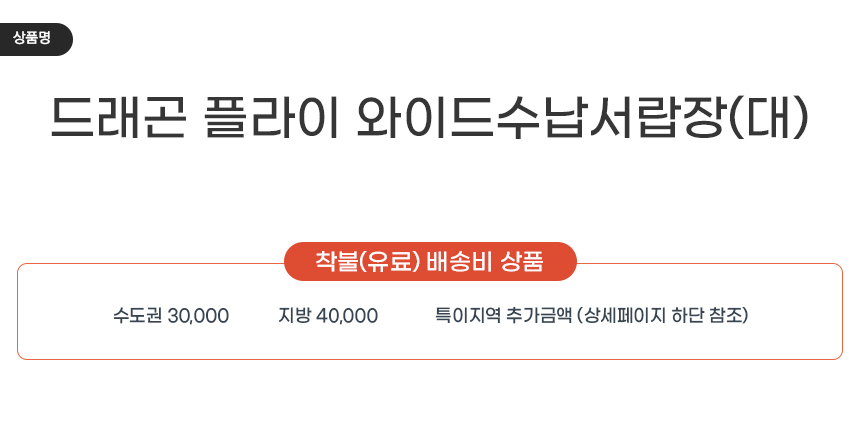 상품명

드래곤 플라이 와이드수납서랍장(대)

착불(유료) 배송비 상품

수도권 30,000 지방 40,000 특이지역 추가금액 (상세페이지 하단 참조)