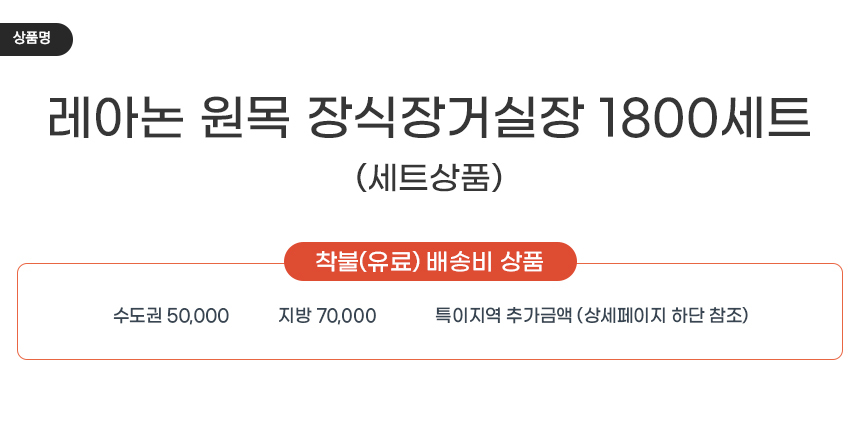 상품명

레아논 원목 장식장거실장 1800세트

(세트상품)

착불(유료) 배송비 상품

수도권 50,000 지방 70,000 특이지역 추가금액 (상세페이지 하단 참조)