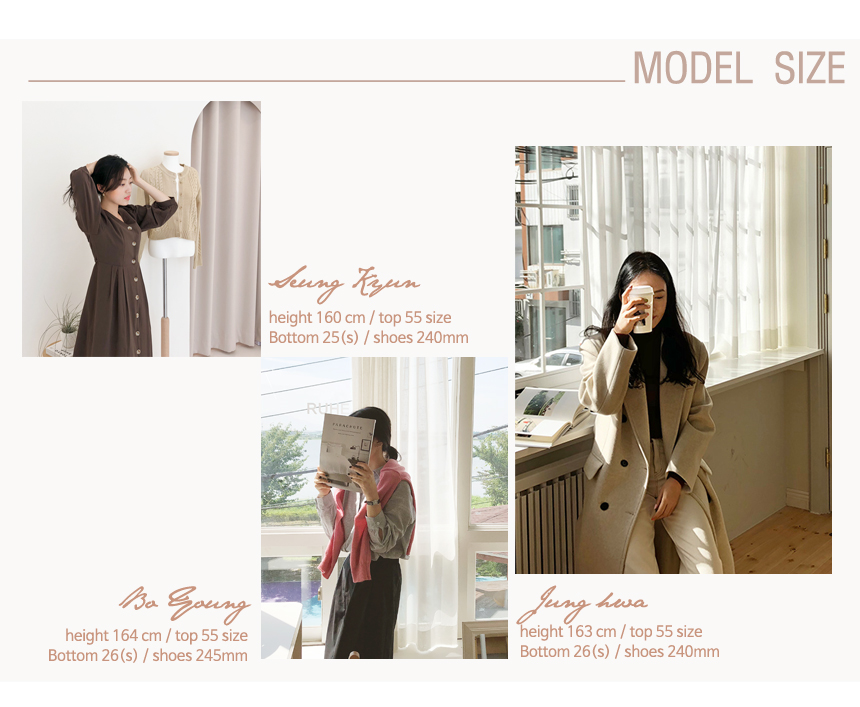 MODEL SIZE

Seung Kyun
height 160 cm / top 55 size
Bottom 25(s) / shoes 240mm

RUHE

Bo Young
height 164 cm / top 55 size
Bottom 26(s) / shoes 245mm

Jung hwa
height 163 cm / top 55 size
Bottom 26(s) / shoes 240mm