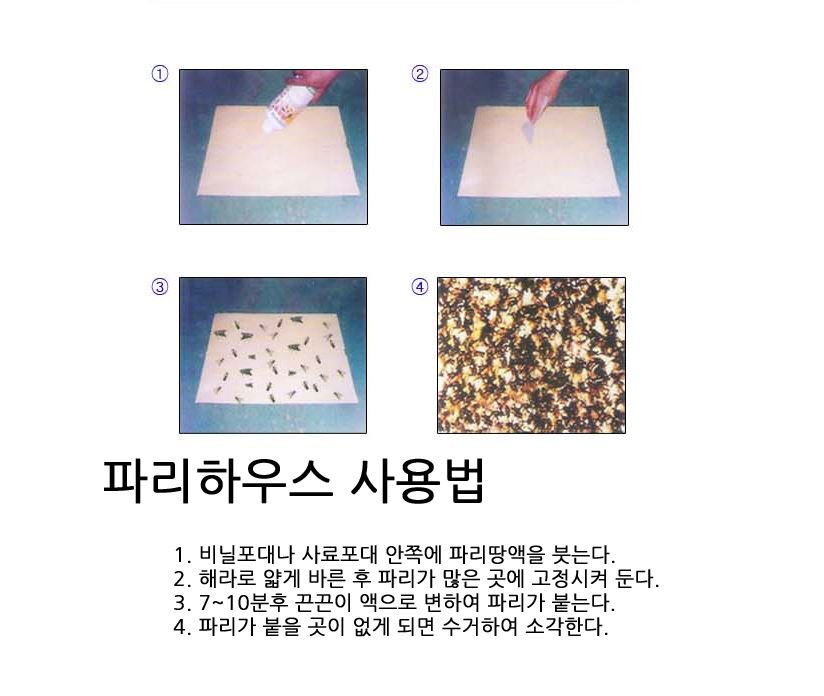 ①

②

③

④

파리하우스 사용법

1. 비닐포대나 사료포대 안쪽에 파리땅액을 붓는다.
2. 해라로 얇게 바른 후 파리가 많은 곳에 고정시켜 둔다.
3. 7~10분후 끈끈이 액으로 변하여 파리가 붙는다.
4. 파리가 붙을 곳이 없게 되면 수거하여 소각한다.