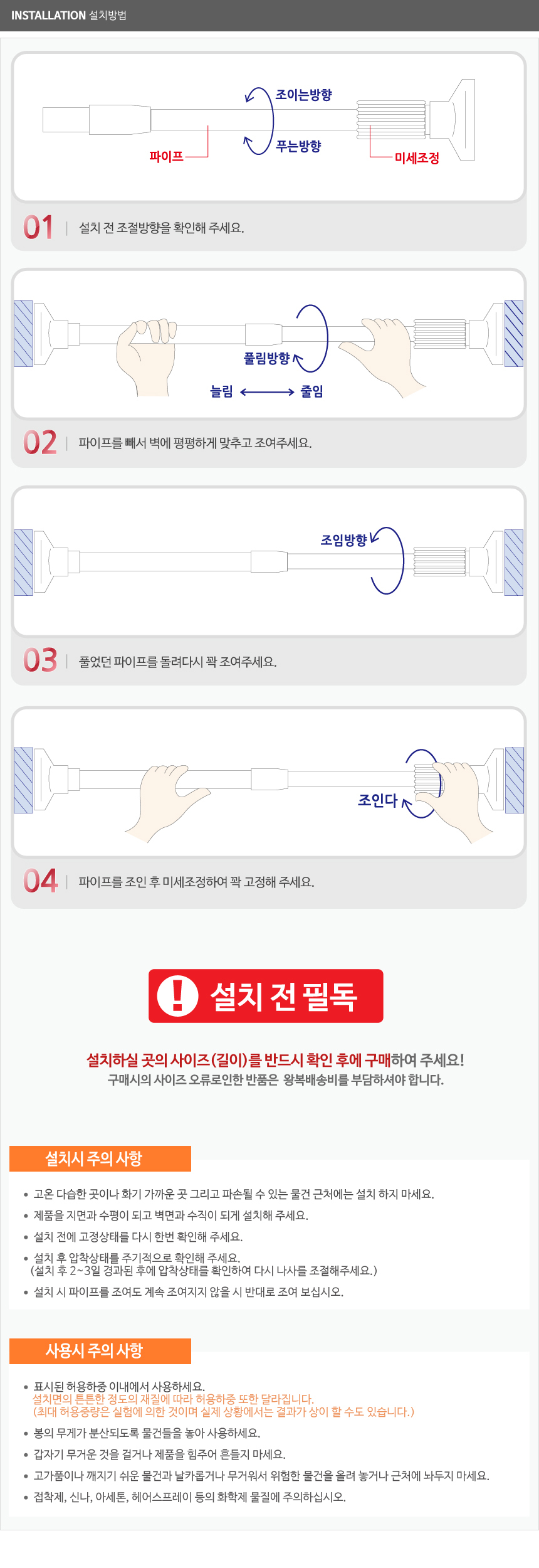 INSTALLATION 설치방법

조이는방향
푸는방향
파이프
미세조정

01 | 설치 전 조절방향을 확인해 주세요.

풀림방향
늘림 ⟷ 줄임

02 | 파이프를 빼서 벽에 평평하게 맞추고 조여주세요.

조임방향

03 | 풀었던 파이프를 돌려다시 꽉 조여주세요.

조인다

04 | 파이프를 조인 후 미세조정하여 꽉 고정해 주세요.

! 설치 전 필독

설치하실 곳의 사이즈(길이)를 반드시 확인 후에 구매하여 주세요!
구매시의 사이즈 오류로인한 반품은 왕복배송비를 부담하셔야 합니다.

설치시 주의 사항

• 고온 다습한 곳이나 화기 가까운 곳 그리고 파손될 수 있는 물건 근처에는 설치 하지 마세요.
• 제품을 지면과 수평이 되고 벽면과 수직이 되게 설치해 주세요.
• 설치 전에 고정상태를 다시 한번 확인해 주세요.
• 설치 후 압착상태를 주기적으로 확인해 주세요.
(설치 후 2~3일 경과된 후에 압착상태를 확인하여 다시 나사를 조절해주세요.)
• 설치 시 파이프를 조여도 계속 조여지지 않을 시 반대로 조여 보십시오.

사용시 주의 사항

• 표시된 허용하중 이내에서 사용하세요.
설치면의 튼튼한 정도의 재질에 따라 허용하중 또한 달라집니다.
(최대 허용중량은 실험에 의한 것이며 실제 상황에서는 결과가 상이 할 수도 있습니다.)
• 봉의 무게가 분산되도록 물건들을 놓아 사용하세요.
• 갑자기 무거운 것을 걸거나 제품을 힘주어 흔들지 마세요.
• 고가품이나 깨지기 쉬운 물건과 날카롭거나 무거워서 위험한 물건을 올려 놓거나 근처에 놔두지 마세요.
• 접착제, 신나, 아세톤, 헤어스프레이 등의 화학제 물질에 주의하십시오.