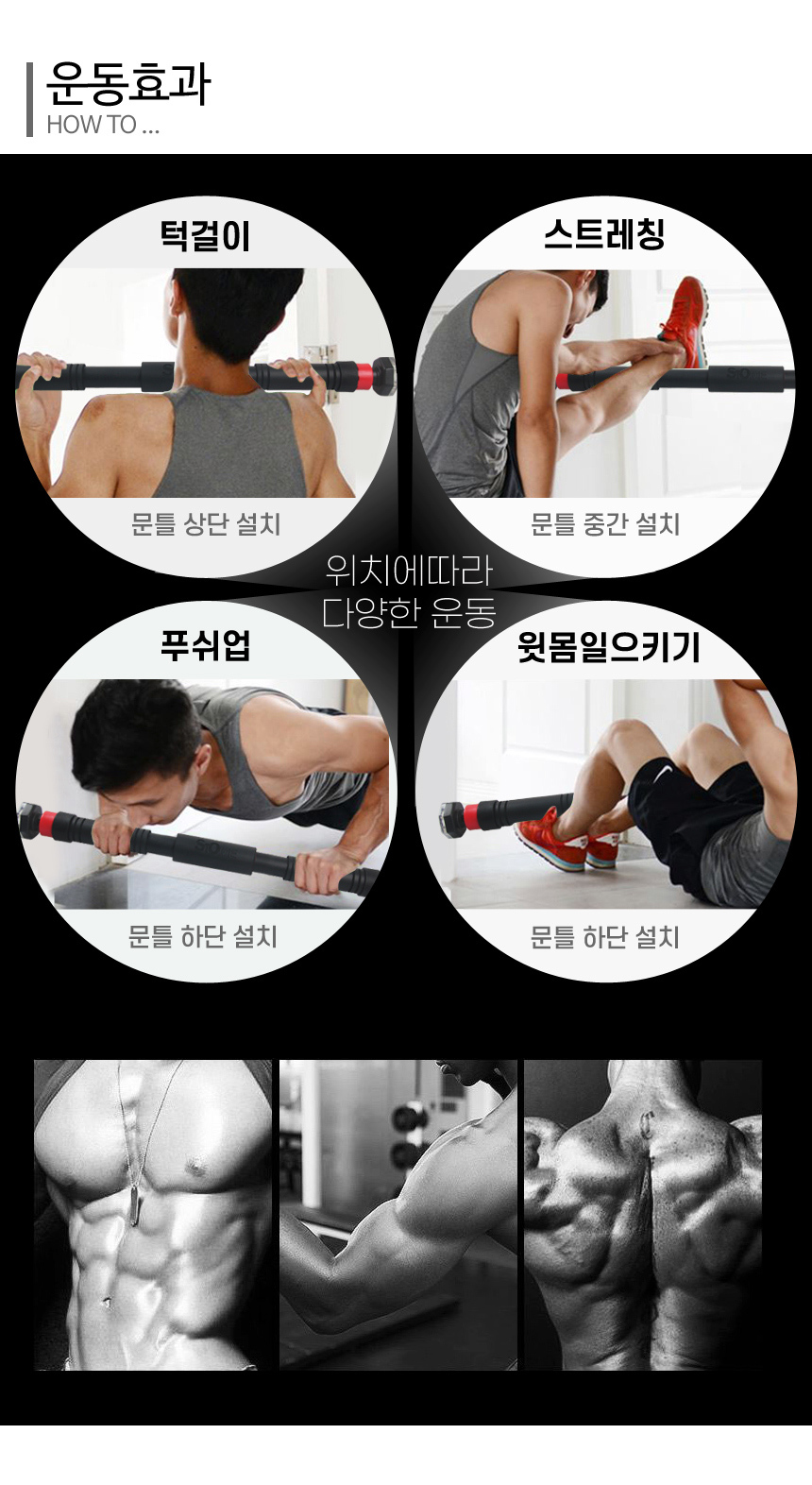 운동효과
HOW TO ...

턱걸이
문틀 상단 설치

스트레칭
문틀 중간 설치

위치에따라
다양한 운동

푸쉬업
문틀 하단 설치

윗몸일으키기
문틀 하단 설치