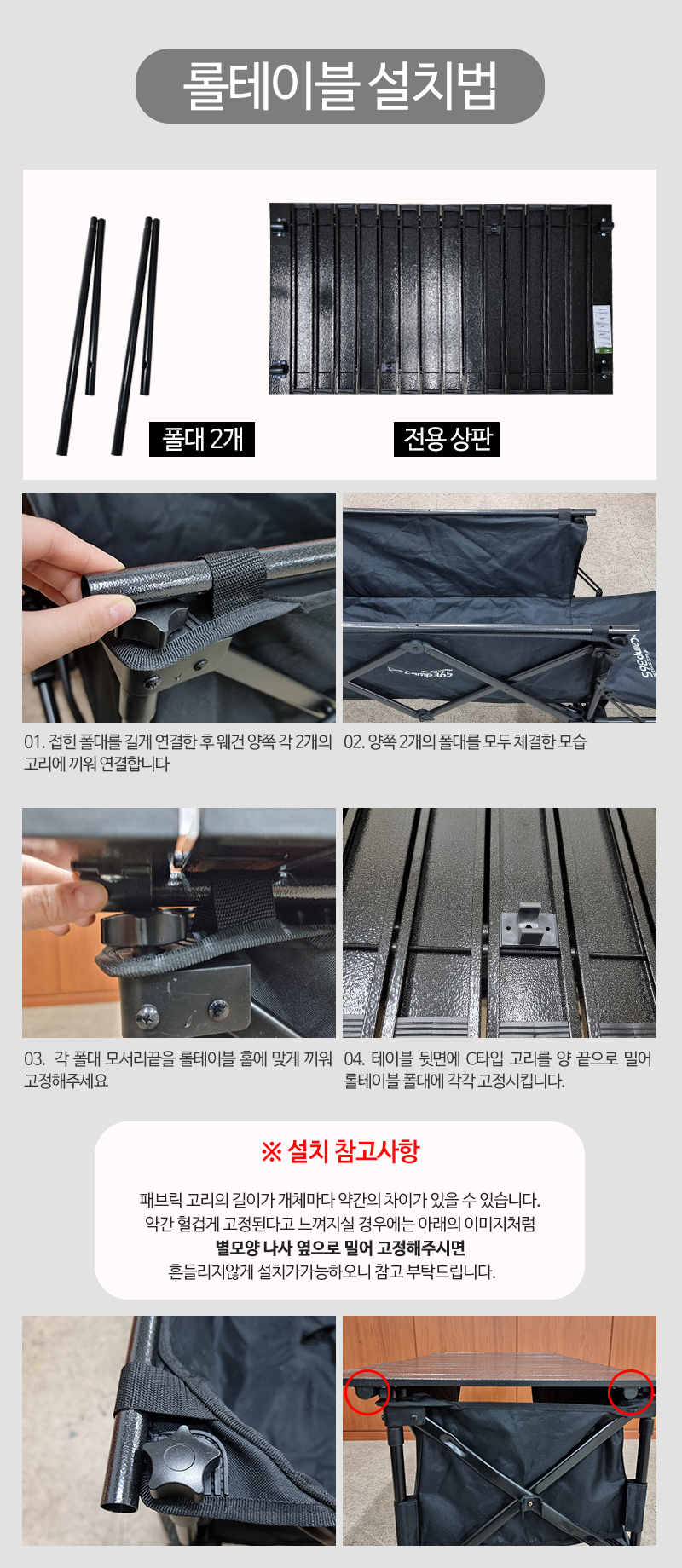 롤테이블 설치법

폴대 2개

전용 상판

Camp365

Camp365

01. 접힌 폴대를 길게 연결한 후 웨건 양쪽 각 2개의 고리에 끼워 연결합니다

02. 양쪽 2개의 폴대를 모두 체결한 모습

03. 각 폴대 모서리끝을 롤테이블 홈에 맞게 끼워 고정해주세요

04. 테이블 뒷면에 C타입 고리를 양 끝으로 밀어 롤테이블 폴대에 각각 고정시킵니다.

※ 설치 참고사항

패브릭 고리의 길이가 개체마다 약간의 차이가 있을 수 있습니다.
약간 헐겁게 고정된다고 느껴지실 경우에는 아래의 이미지처럼
별모양 나사 옆으로 밀어 고정해주시면
흔들리지않게 설치가가능하오니 참고 부탁드립니다.