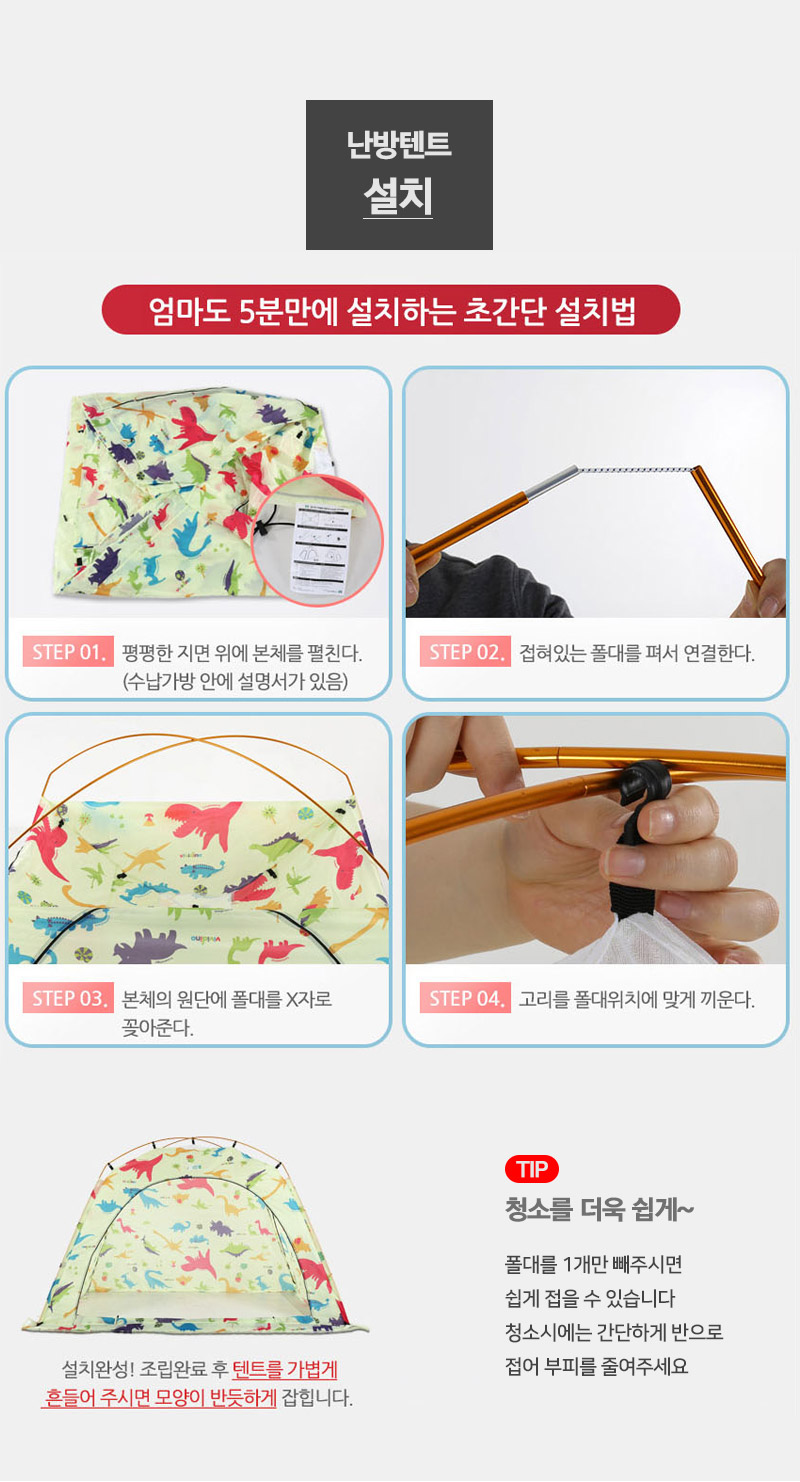 난방텐트
설치

엄마도 5분만에 설치하는 초간단 설치법

STEP 01. 평평한 지면 위에 본체를 펼친다. (수납가방 안에 설명서가 있음)

STEP 02. 접혀있는 폴대를 펴서 연결한다.

STEP 03. 본체의 원단에 폴대를 X자로 꽂아준다.

STEP 04. 고리를 폴대위치에 맞게 끼운다.

설치완성! 조립완료 후 텐트를 가볍게 흔들어 주시면 모양이 반듯하게 잡힙니다.

TIP
청소를 더욱 쉽게~

폴대를 1개만 빼주시면
쉽게 접을 수 있습니다
청소시에는 간단하게 반으로
접어 부피를 줄여주세요