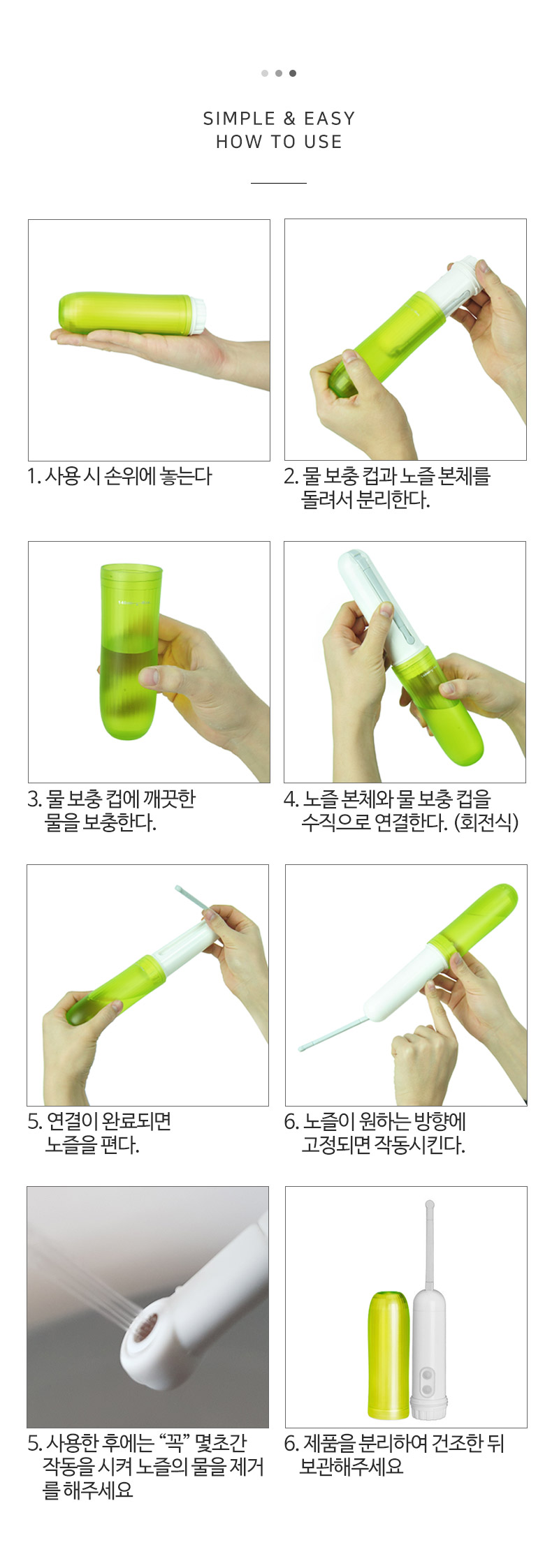 SIMPLE & EASY
HOW TO USE

1. 사용 시 손위에 놓는다

2. 물 보충 컵과 노즐 본체를 돌려서 분리한다.

3. 물 보충 컵에 깨끗한 물을 보충한다.

4. 노즐 본체와 물 보충 컵을 수직으로 연결한다. (회전식)

5. 연결이 완료되면 노즐을 편다.

6. 노즐이 원하는 방향에 고정되면 작동시킨다.

5. 사용한 후에는 “꼭” 몇초간 작동을 시켜 노즐의 물을 제거를 해주세요

6. 제품을 분리하여 건조한 뒤 보관해주세요