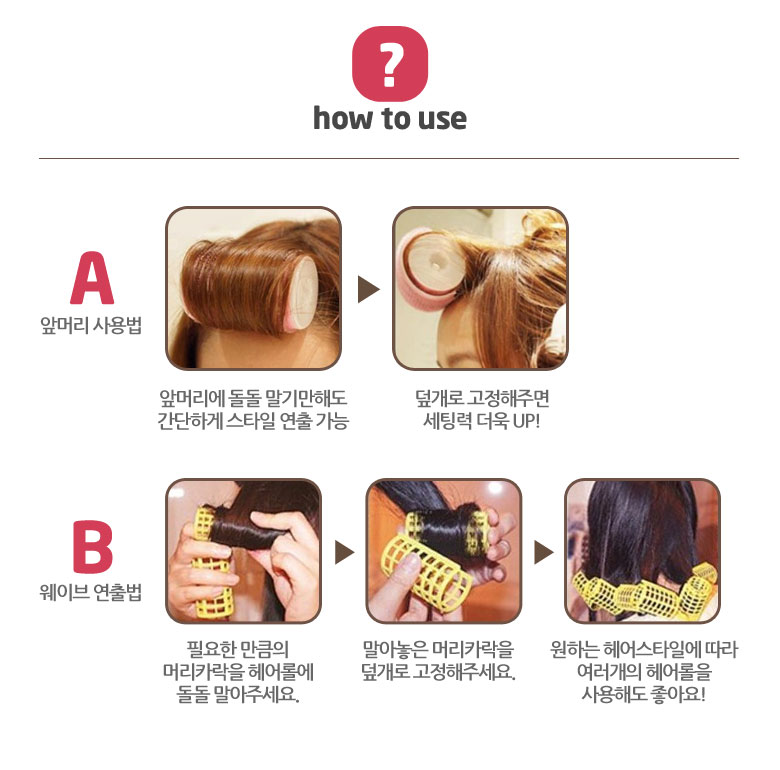 ?
how to use

A
앞머리 사용법

앞머리에 돌돌 말기만해도
간단하게 스타일 연출 가능

덮개로 고정해주면
세팅력 더욱 UP!

B
웨이브 연출법

필요한 만큼의
머리카락을 헤어롤에
돌돌 말아주세요.

말아놓은 머리카락을
덮개로 고정해주세요.

원하는 헤어스타일에 따라
여러개의 헤어롤을
사용해도 좋아요!