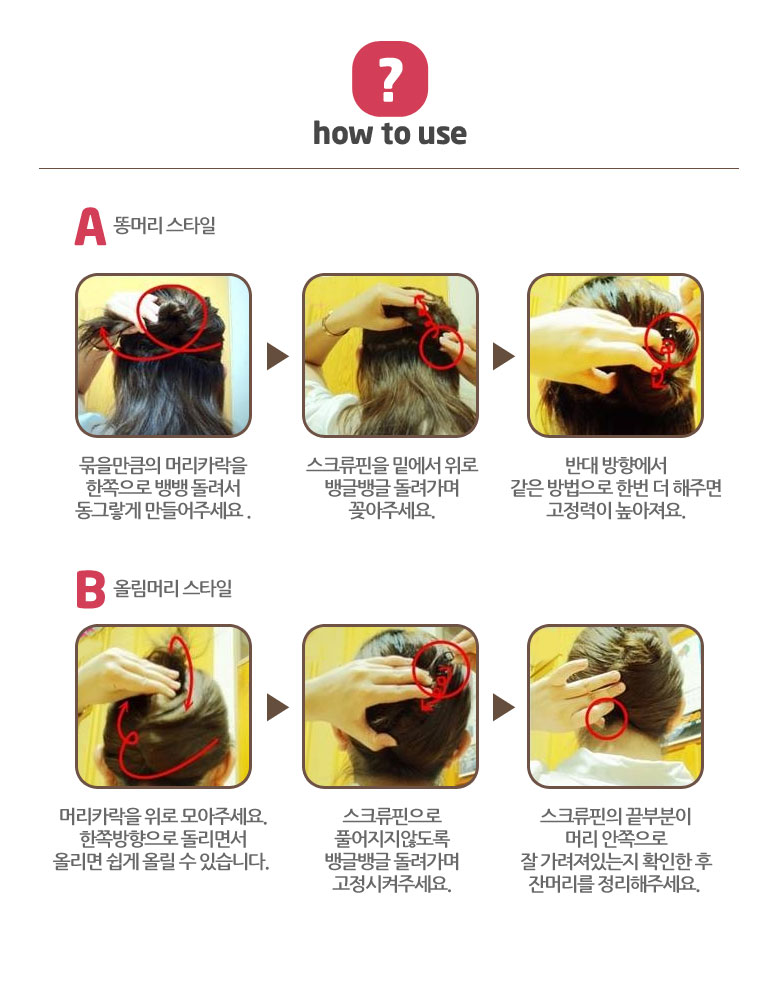 ?
how to use

A 똥머리 스타일

묶을만큼의 머리카락을 한쪽으로 뱅뱅 돌려서 동그랗게 만들어주세요 .

스크류핀을 밑에서 위로 뱅글뱅글 돌려가며 꽂아주세요.

반대 방향에서 같은 방법으로 한번 더 해주면 고정력이 높아져요.

B 올림머리 스타일

머리카락을 위로 모아주세요. 한쪽방향으로 돌리면서 올리면 쉽게 올릴 수 있습니다.

스크류핀으로 풀어지지않도록 뱅글뱅글 돌려가며 고정시켜주세요.

스크류핀의 끝부분이 머리 안쪽으로 잘 가려져있는지 확인한 후 잔머리를 정리해주세요.