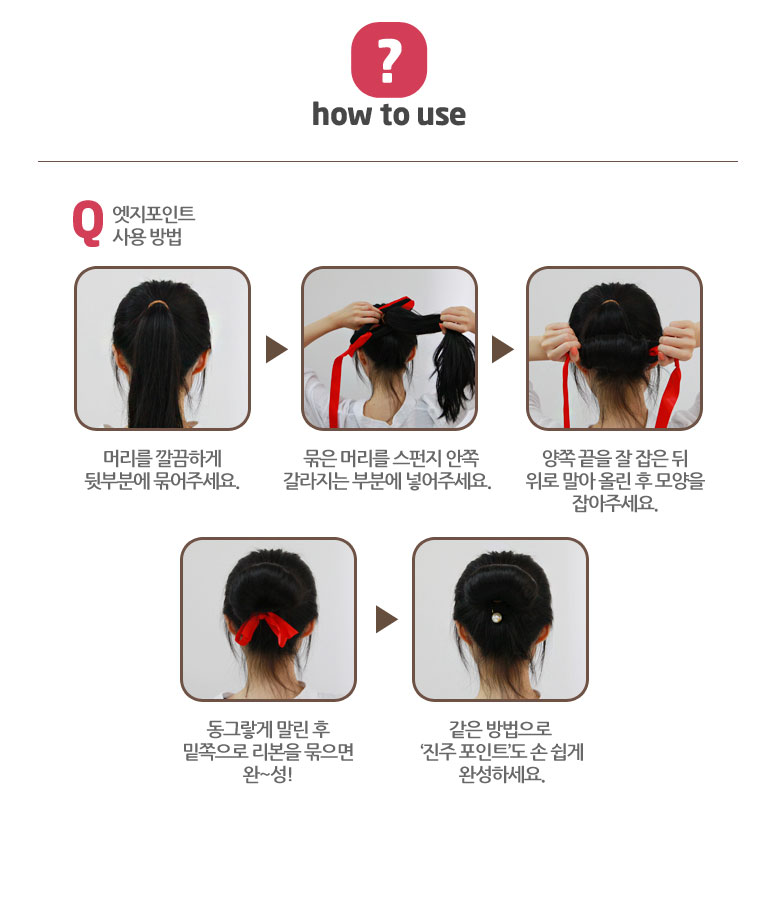 ?
how to use

Q 엣지포인트
사용 방법

머리를 깔끔하게
뒷부분에 묶어주세요.

묶은 머리를 스펀지 안쪽
갈라지는 부분에 넣어주세요.

양쪽 끝을 잘 잡은 뒤
위로 말아 올린 후 모양을
잡아주세요.

동그랗게 말린 후
밑쪽으로 리본을 묶으면
완~성!

같은 방법으로
'진주 포인트'도 손 쉽게
완성하세요.