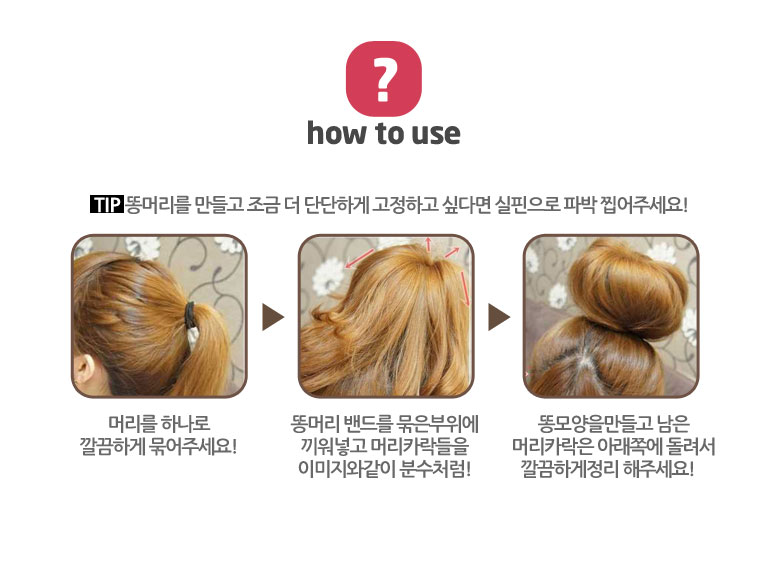 ?

how to use

TIP 똥머리를 만들고 조금 더 단단하게 고정하고 싶다면 실핀으로 파박 찝어주세요!

머리를 하나로
깔끔하게 묶어주세요!

똥머리 밴드를 묶은부위에
끼워넣고 머리카락들을
이미지와같이 분수처럼!

똥모양을만들고 남은
머리카락은 아래쪽에 돌려서
깔끔하게정리 해주세요!