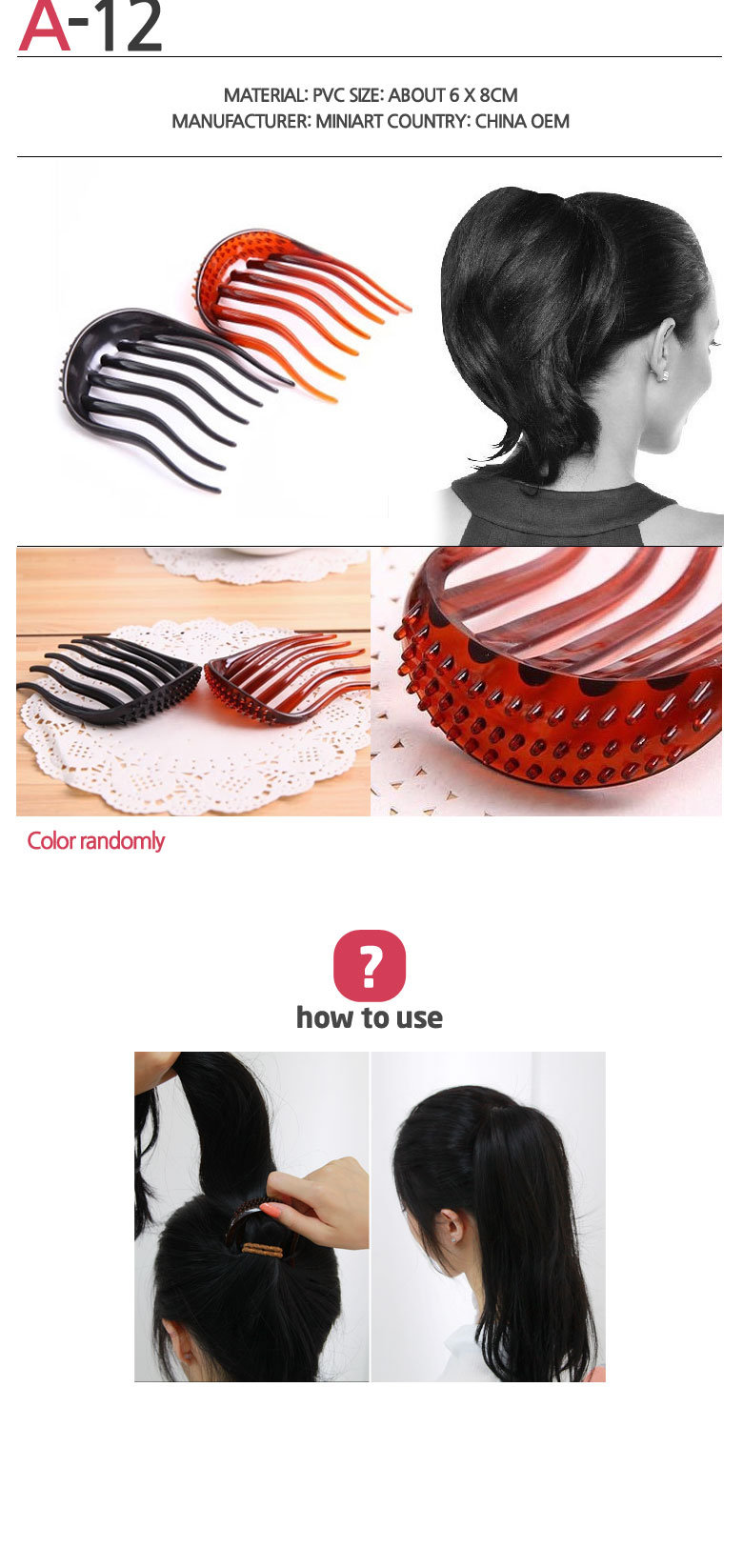 A-12

MATERIAL: PVC SIZE: ABOUT 6 X 8CM
MANUFACTURER: MINIART COUNTRY: CHINA OEM

Color randomly

?

how to use