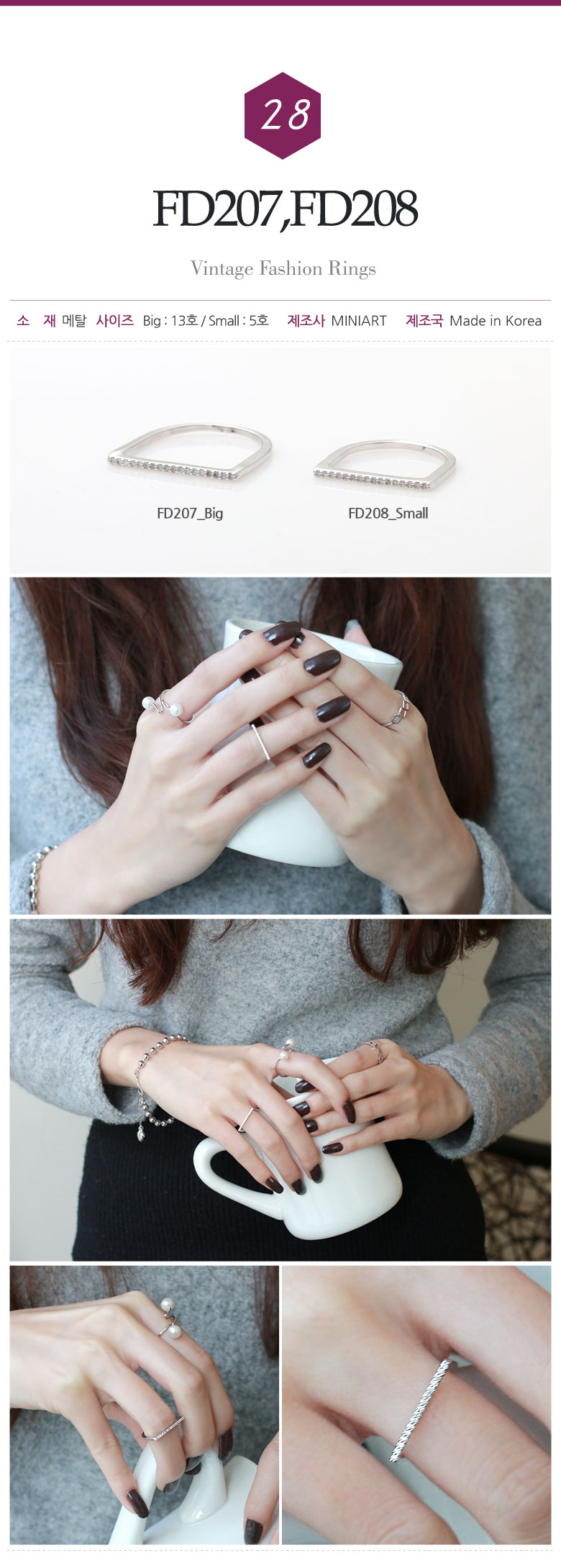 28

FD207,FD208

Vintage Fashion Rings

소 재 메탈 사이즈 Big : 13호 / Small : 5호 제조사 MINIART 제조국 Made in Korea

FD207_Big

FD208_Small