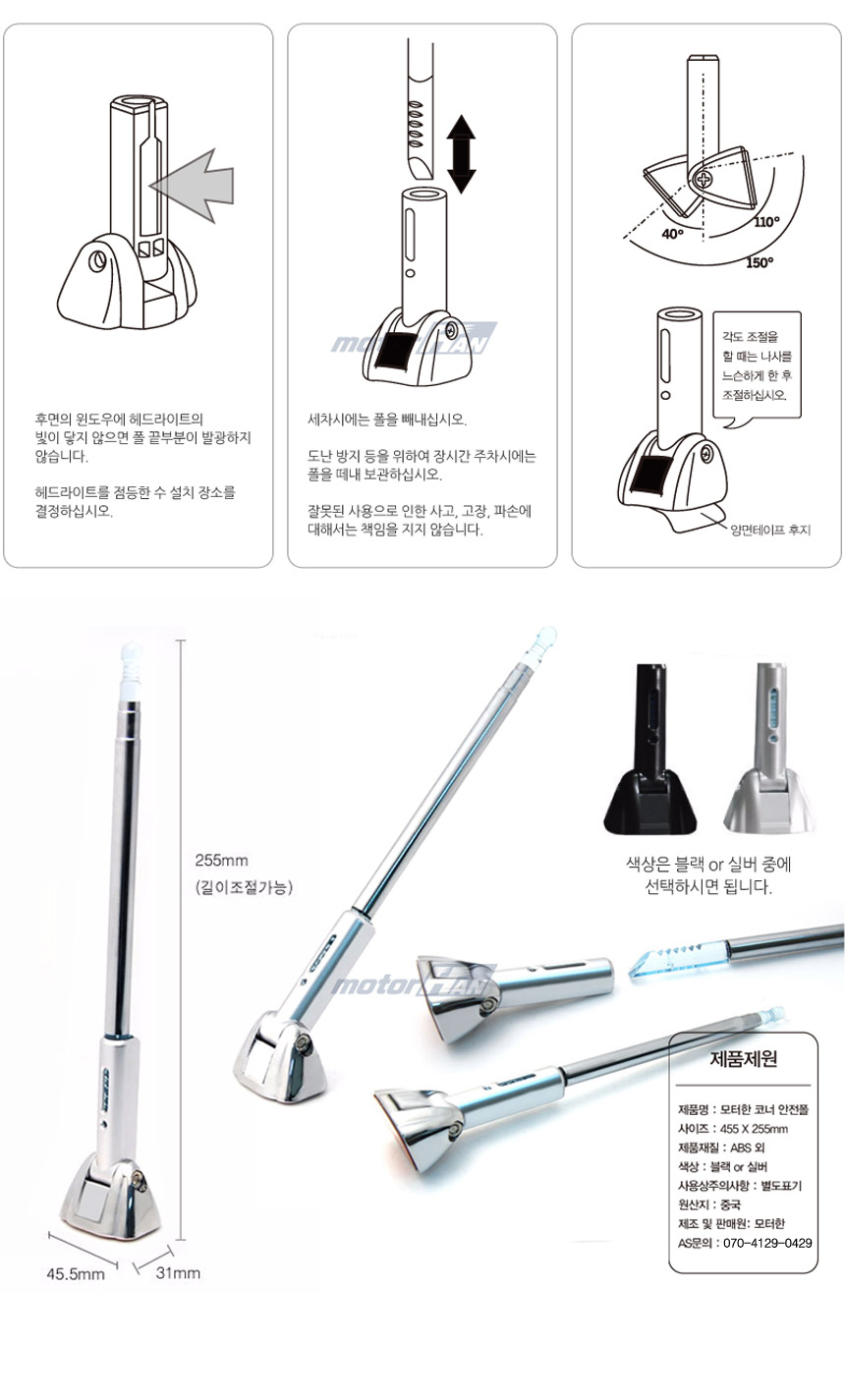 후면의 윈도우에 헤드라이트의 빛이 닿지 않으면 폴 끝부분이 발광하지 않습니다.

헤드라이트를 점등한 수 설치 장소를 결정하십시오.

motorHAN

세차시에는 폴을 빼내십시오.

도난 방지 등을 위하여 장시간 주차시에는 폴을 떼내 보관하십시오.

잘못된 사용으로 인한 사고, 고장, 파손에 대해서는 책임을 지지 않습니다.

40°

110°

150°

각도 조절을 할 때는 나사를 느슨하게 한 후 조절하십시오.

양면테이프 후지

255mm
(길이조절가능)

45.5mm

31mm

motorHAN

색상은 블랙 or 실버 중에 선택하시면 됩니다.

제품제원

제품명 : 모터한 코너 안전폴
사이즈 : 455 X 255mm
제품재질 : ABS 외
색상 : 블랙 or 실버
사용상주의사항 : 별도표기
원산지 : 중국
제조 및 판매원: 모터한
AS문의 : 070-4129-0429