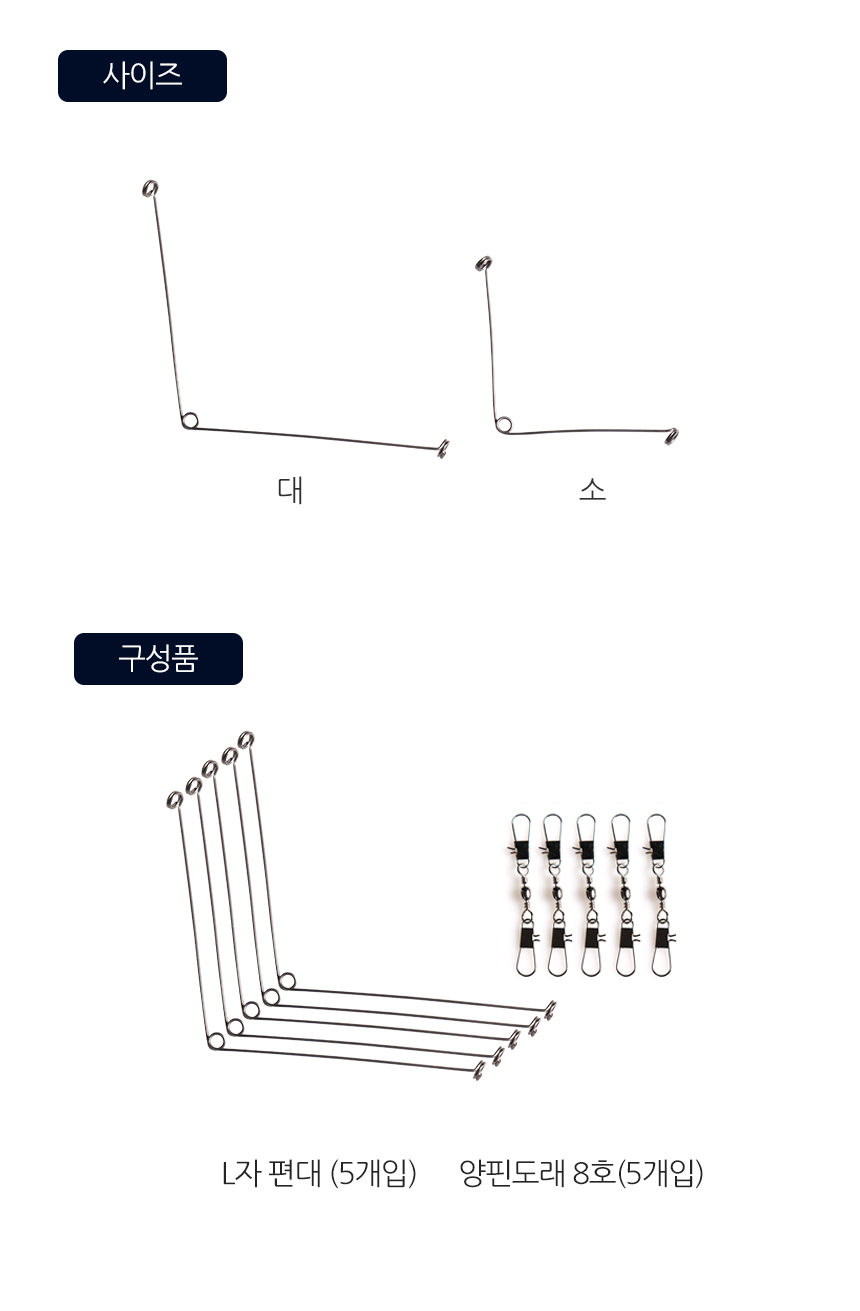 사이즈

대

소

구성품

L자 편대 (5개입)

양핀도래 8호(5개입)