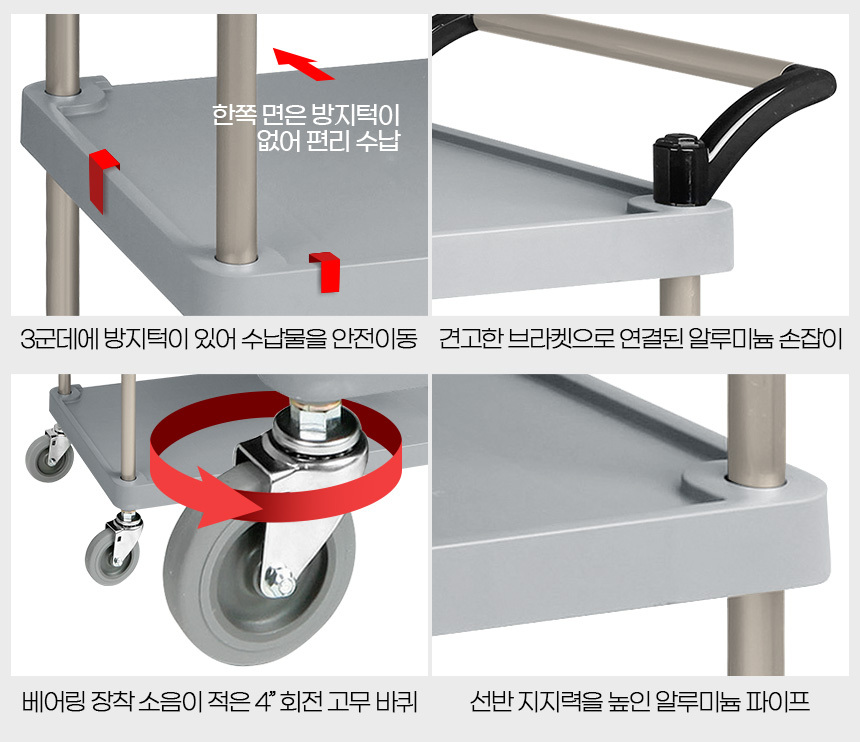 한쪽 면은 방지턱이
없어 편리 수납

3군데에 방지턱이 있어 수납물을 안전이동

견고한 브라켓으로 연결된 알루미늄 손잡이

베어링 장착 소음이 적은 4" 회전 고무 바퀴

선반 지지력을 높인 알루미늄 파이프