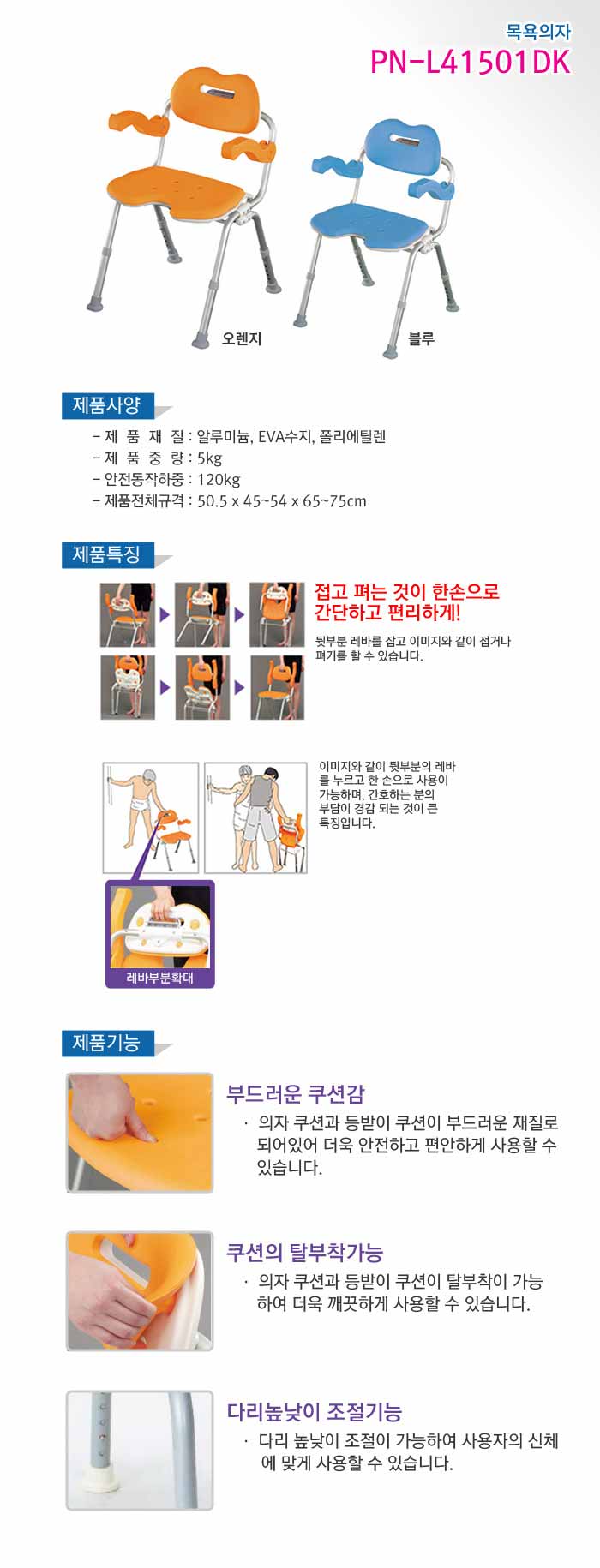 목욕의자
PN-L41501DK

오렌지
블루

제품사양

- 제 품 재 질 : 알루미늄, EVA수지, 폴리에틸렌
- 제 품 중 량 : 5kg
- 안전동작하중 : 120kg
- 제품전체규격 : 50.5 x 45~54 x 65~75cm

제품특징

접고 펴는 것이 한손으로 간단하고 편리하게!

뒷부분 레바를 잡고 이미지와 같이 접거나 펴기를 할 수 있습니다.

이미지와 같이 뒷부분의 레바를 누르고 한 손으로 사용이 가능하며, 간호하는 분의 부담이 경감 되는 것이 큰 특징입니다.

레바부분확대

제품기능

부드러운 쿠션감
· 의자 쿠션과 등받이 쿠션이 부드러운 재질로 되어있어 더욱 안전하고 편안하게 사용할 수 있습니다.

쿠션의 탈부착가능
· 의자 쿠션과 등받이 쿠션이 탈부착이 가능하여 더욱 깨끗하게 사용할 수 있습니다.

다리높낮이 조절기능
· 다리 높낮이 조절이 가능하여 사용자의 신체에 맞게 사용할 수 있습니다.